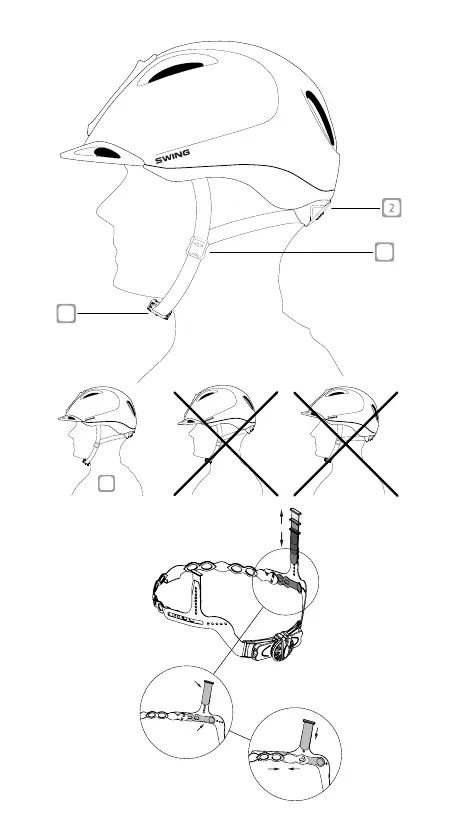 SWING

2