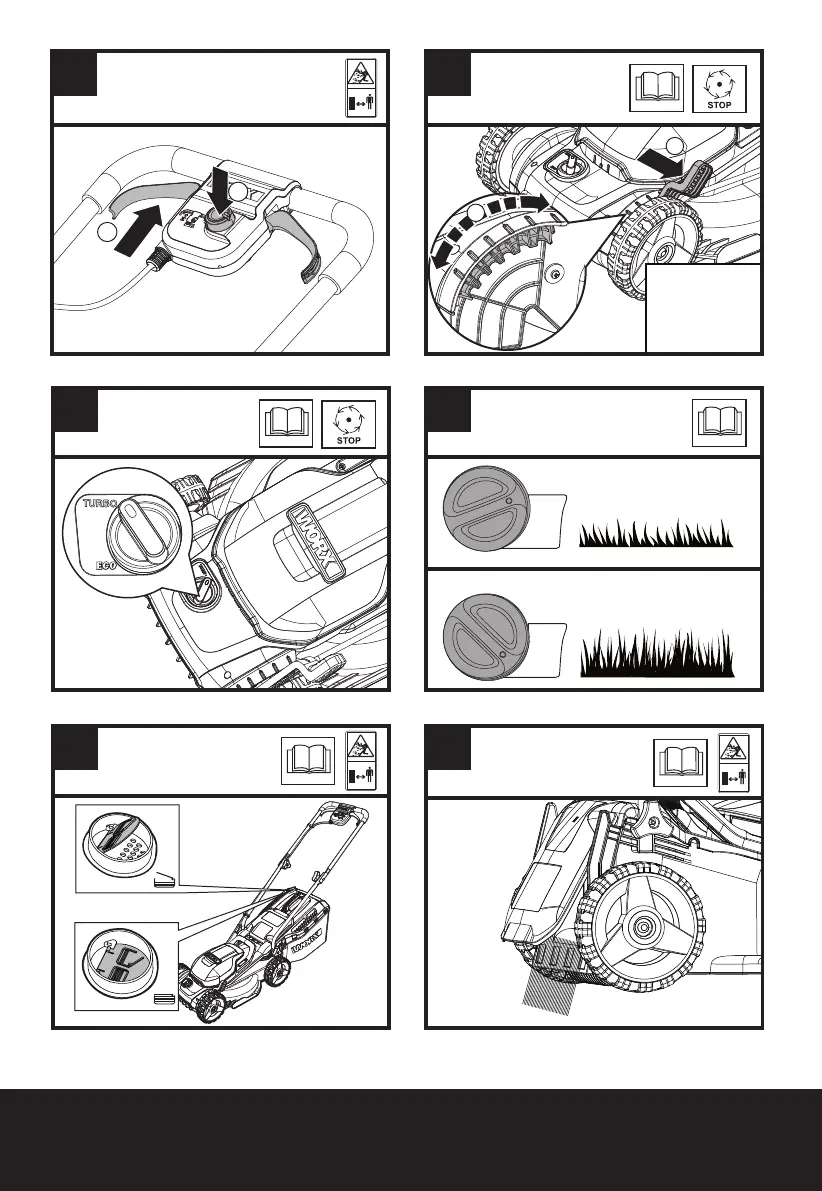 STOP

STOP

TURBO

ECO

WORX

WORX