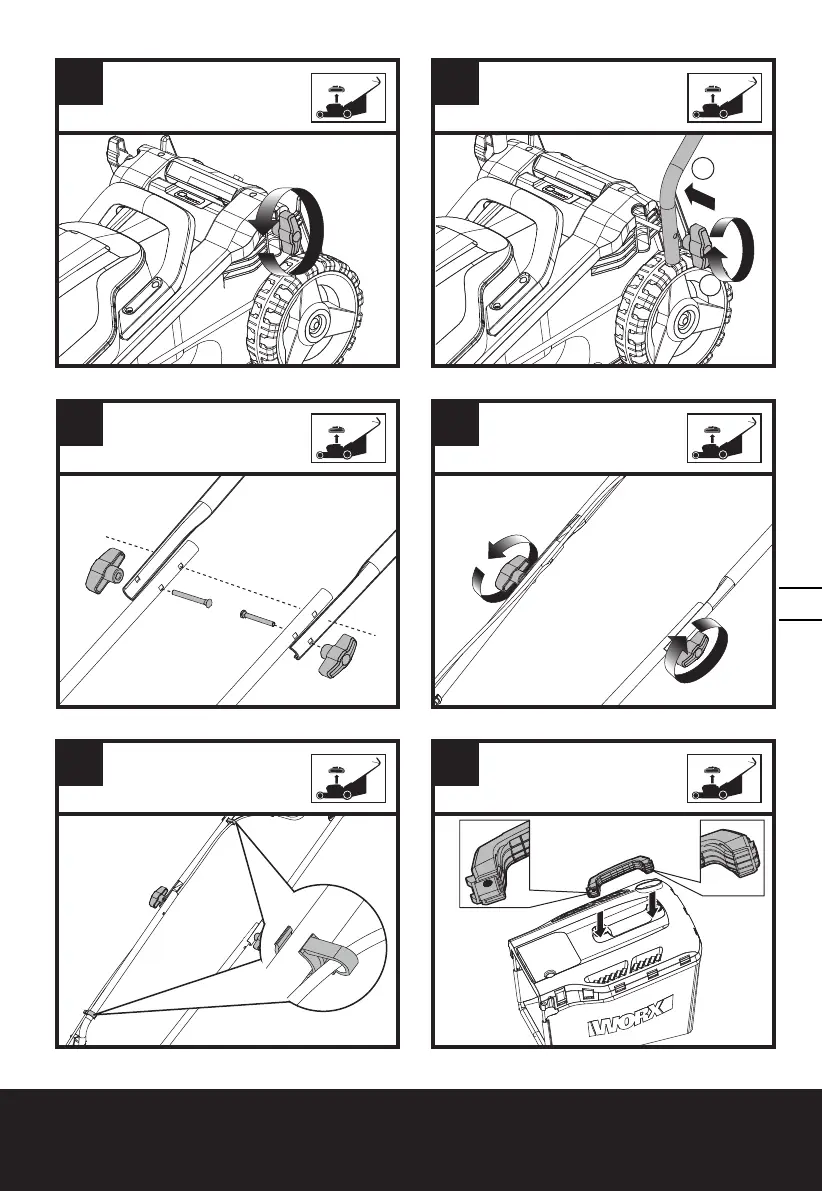 WORX