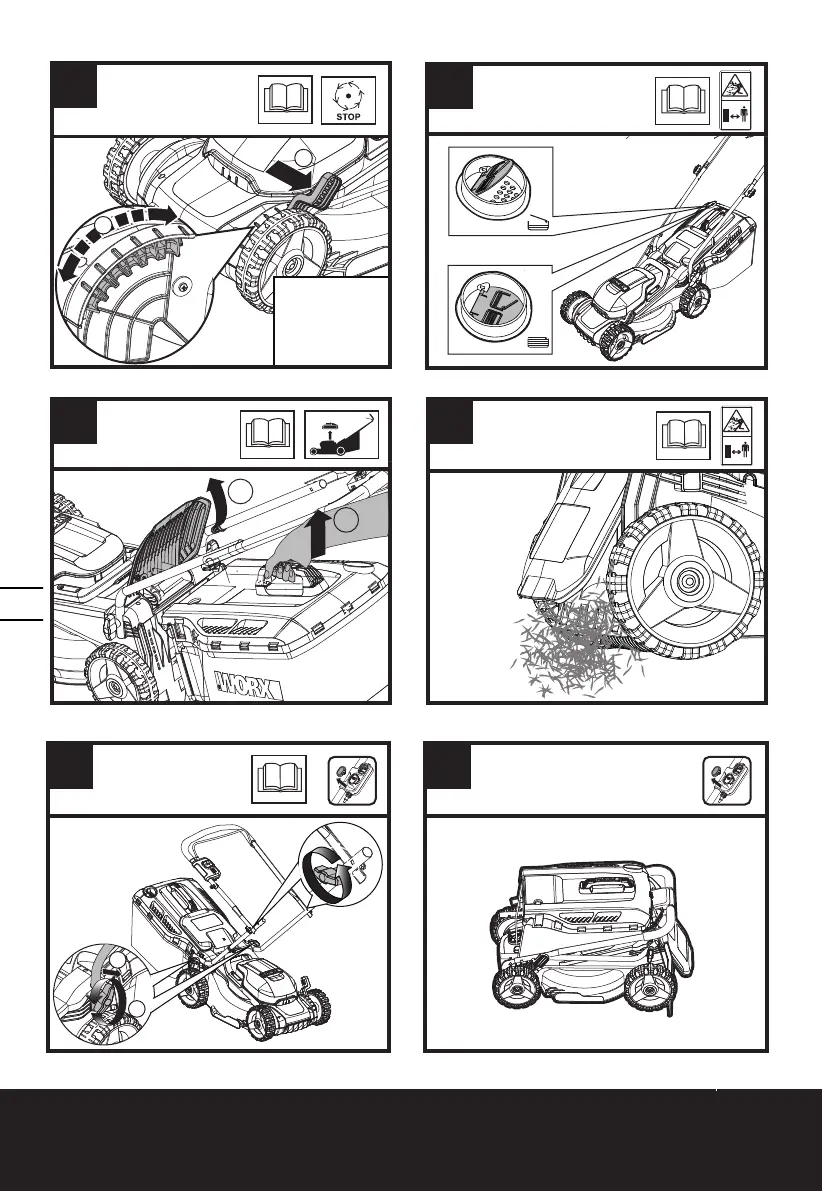 STOP

WORX