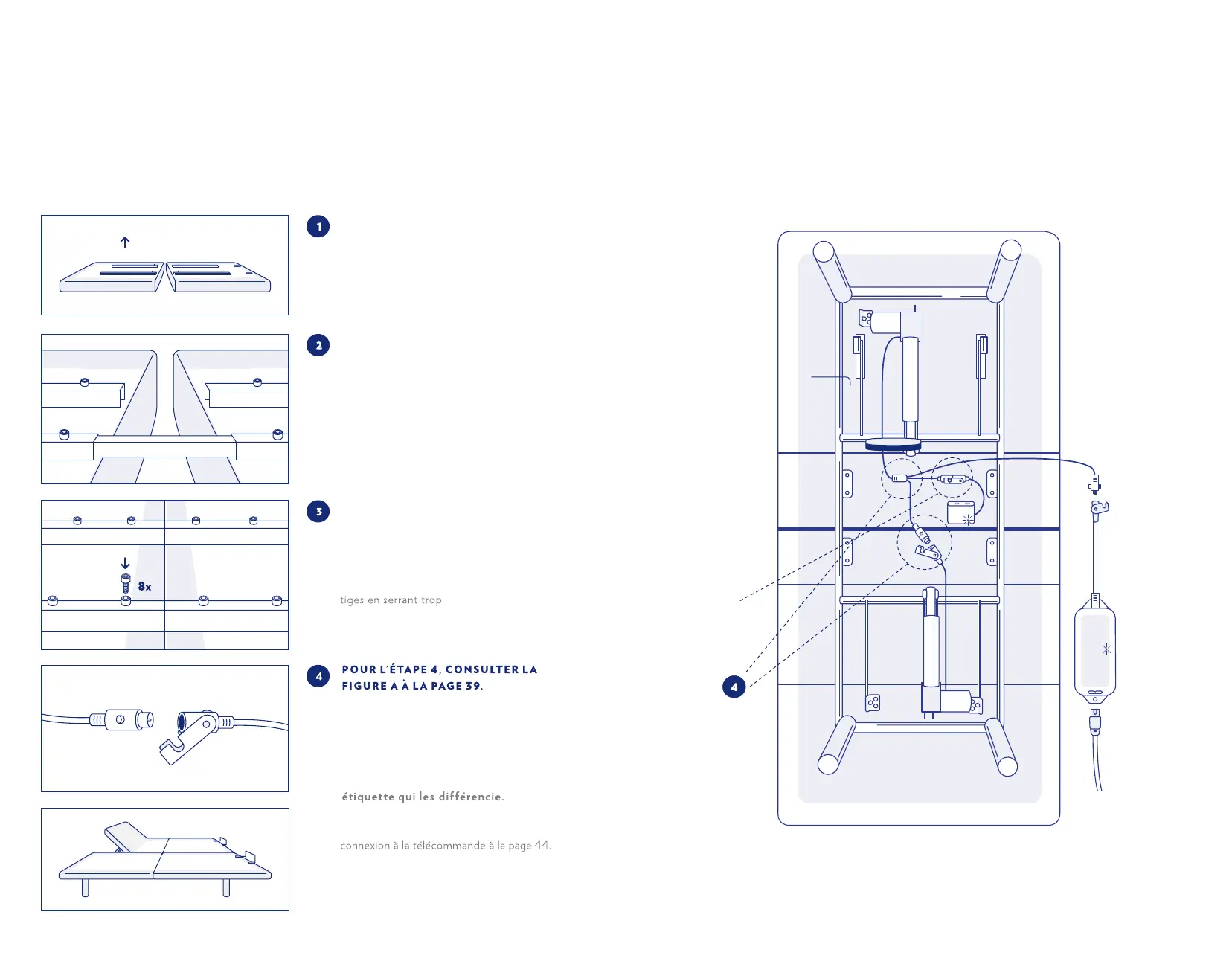 1

2

3

8x

tiges en serrant trop.

4

POUR L'ÉTAPE 4, CONSULTER LA FIGURE A À LA PAGE 39.

étiquette qui les différencie.

connexion à la télécommande à la page 44.

4