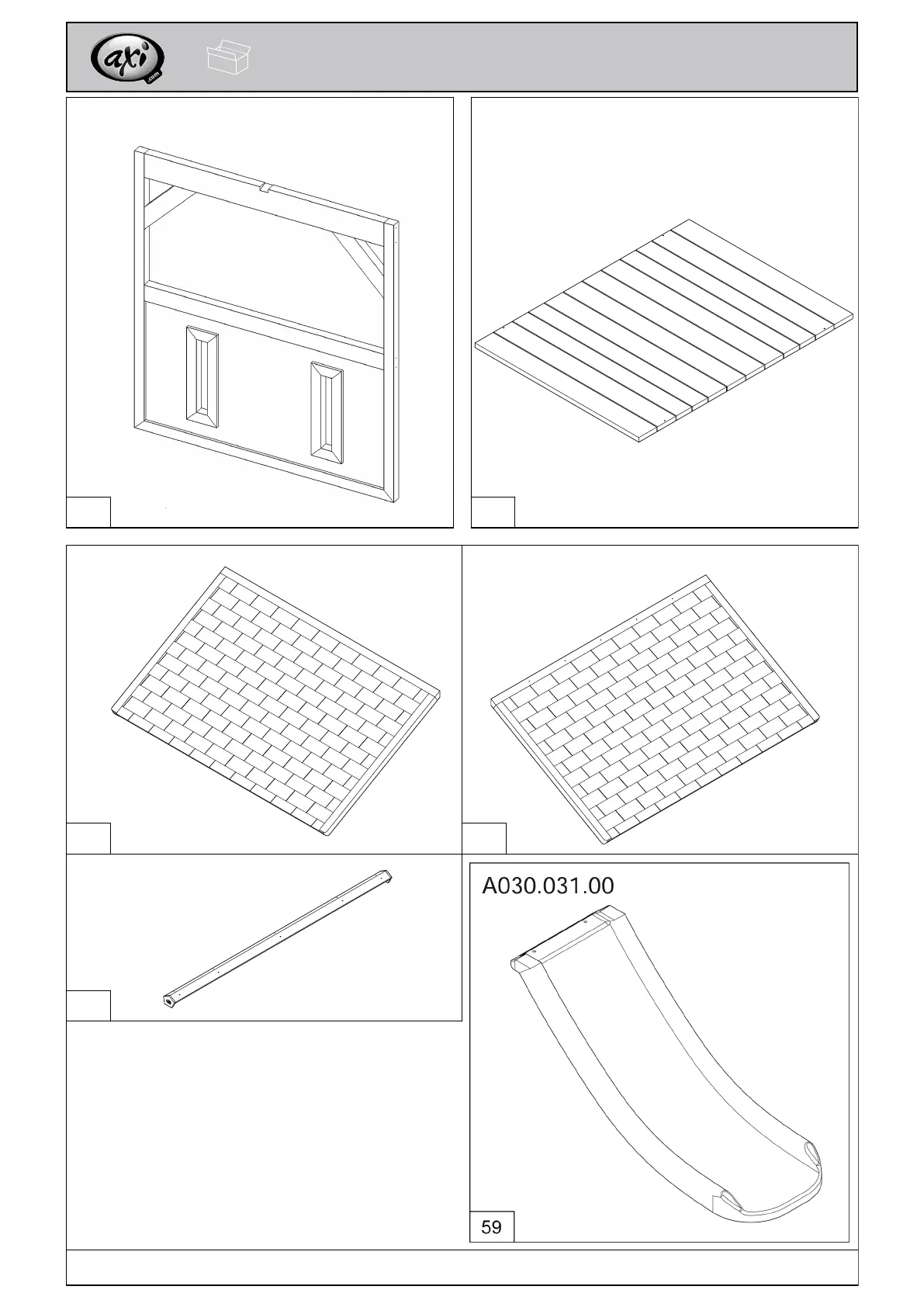 axi .com

A030.031.00

59