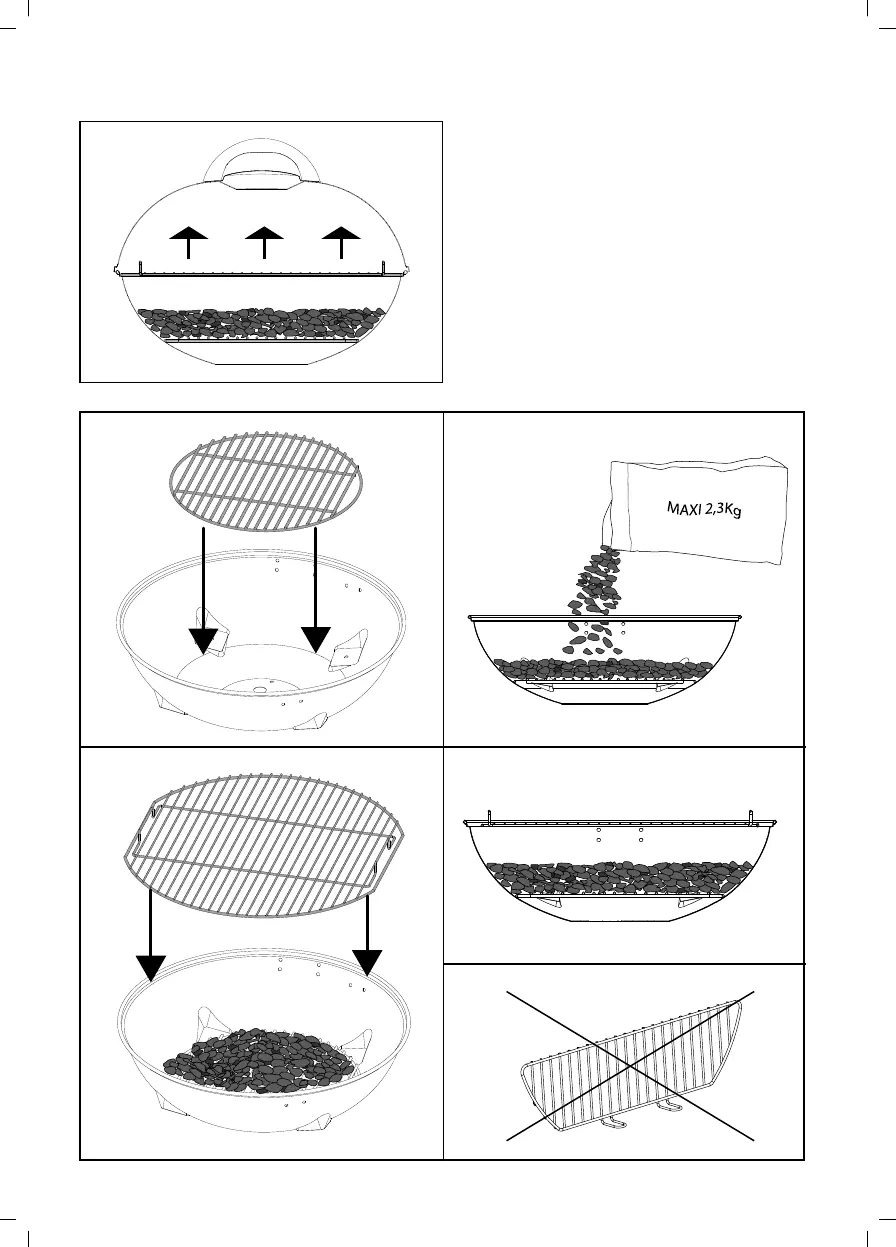 MAXI 2,3Kg