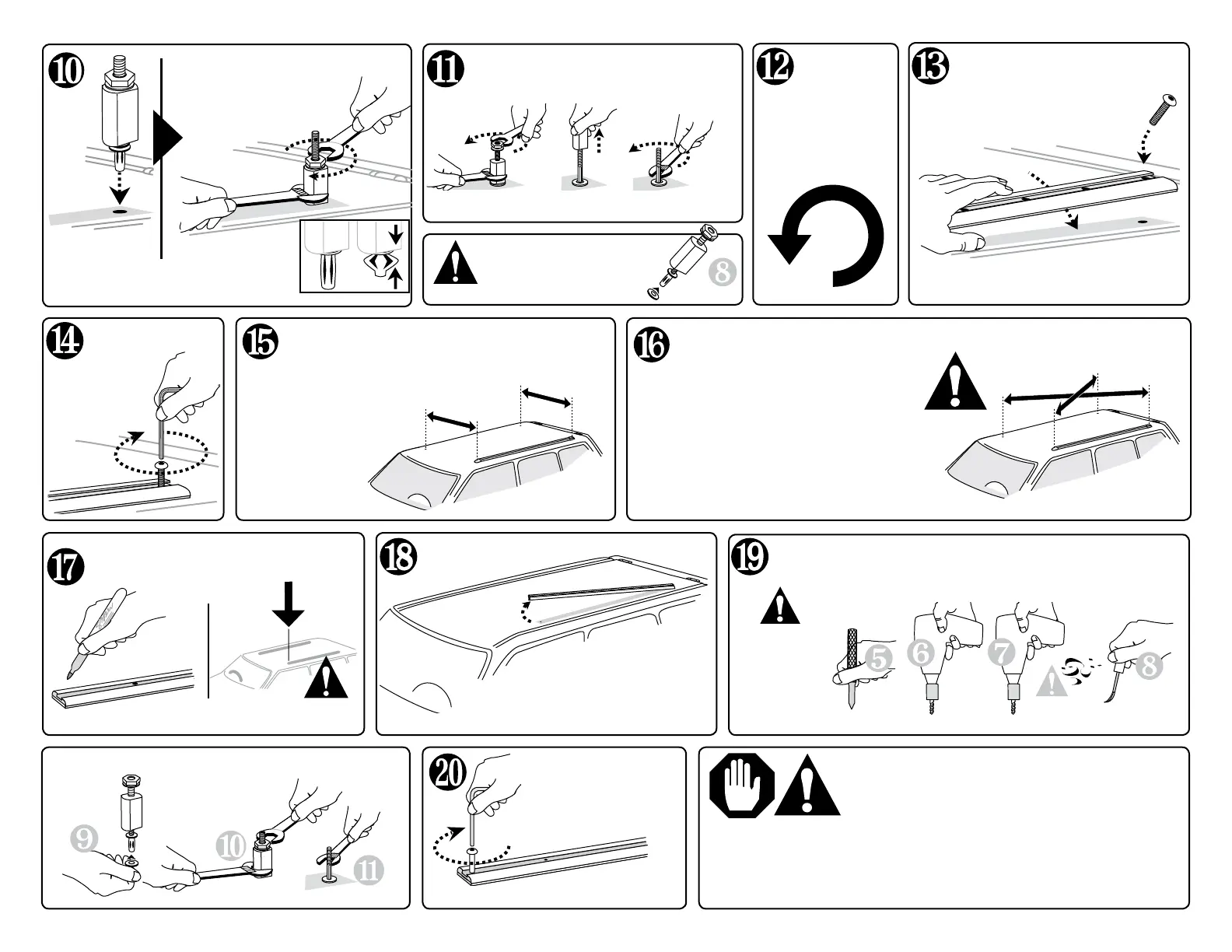 10

11

8

12

13

14

15

16

17

18

19

5 6 7 8

9 10 11

20