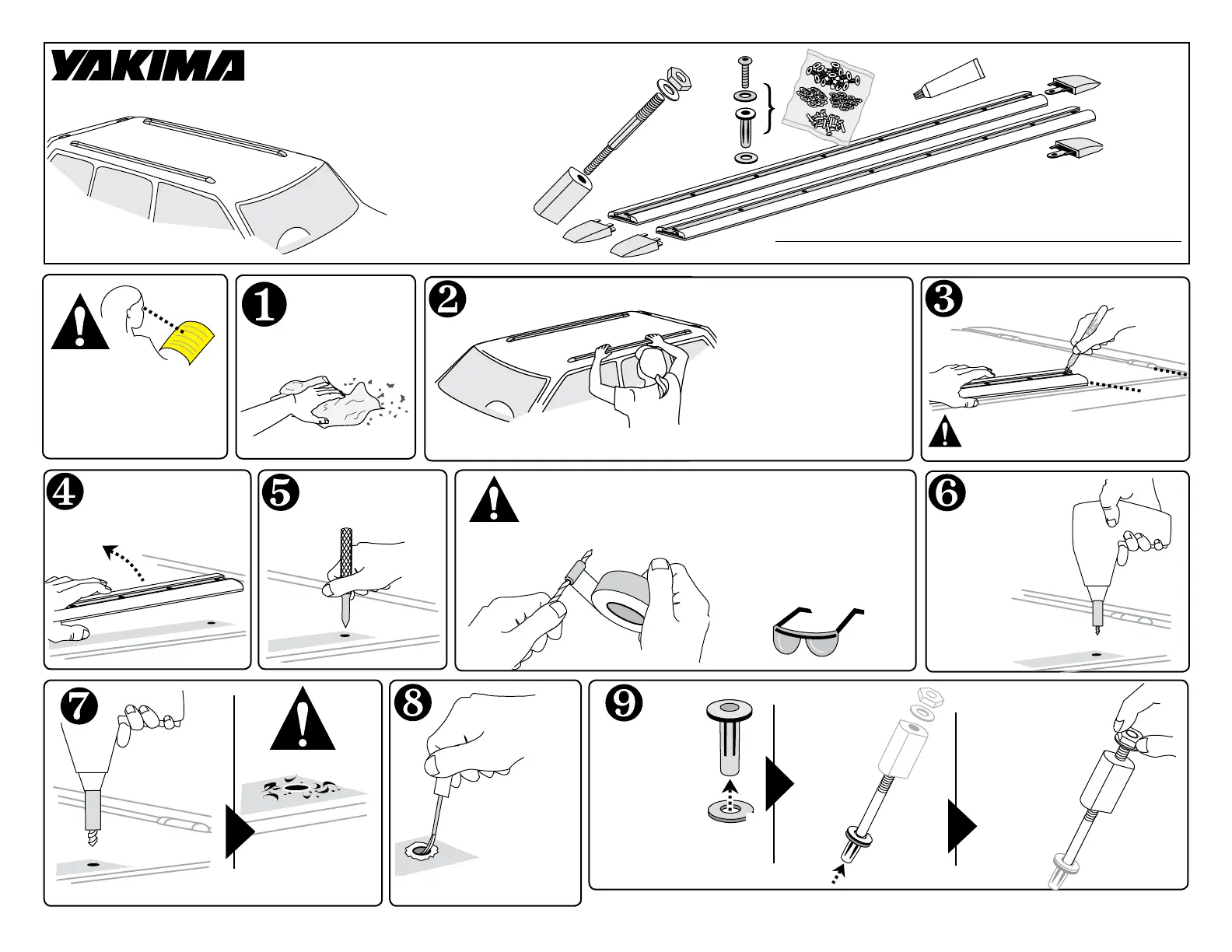 YAKIMA

1

2

3

4

5

6

7

8

9