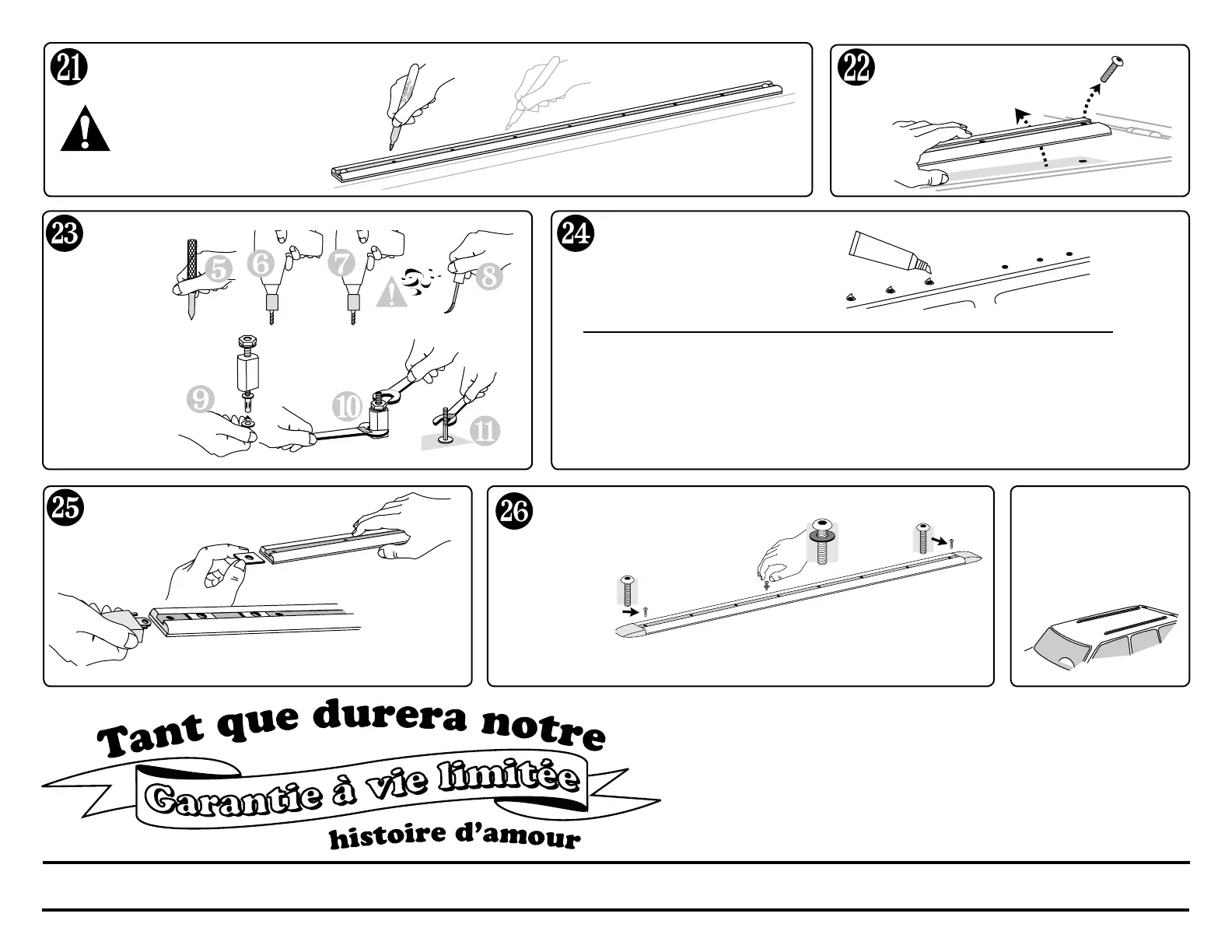 21

22

23

5 6 7 8

9 10 11

24

25

26

Tant que durera notre

Garantie à vie limitée

histoire d'amour