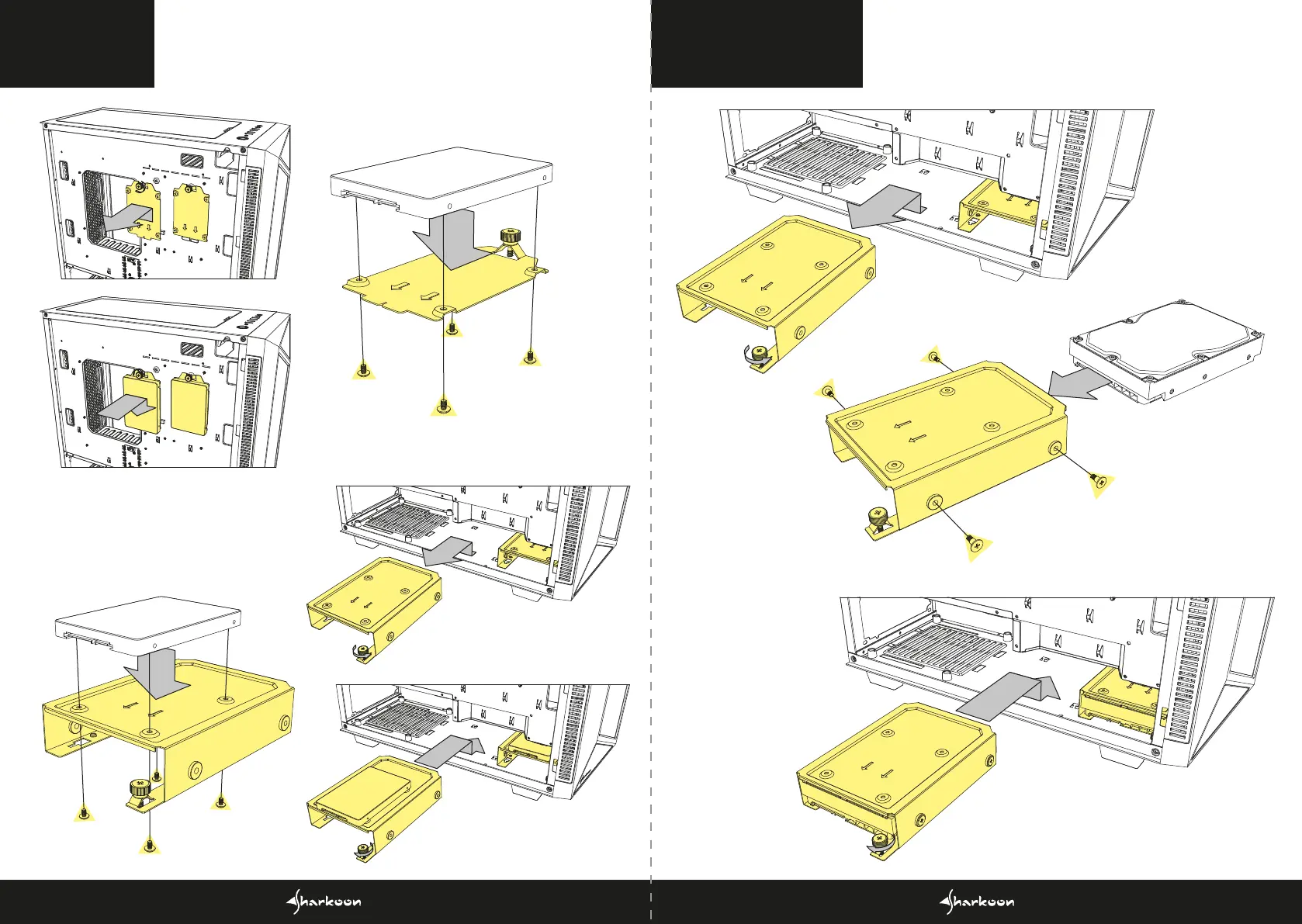 Sharkoon

Sharkoon