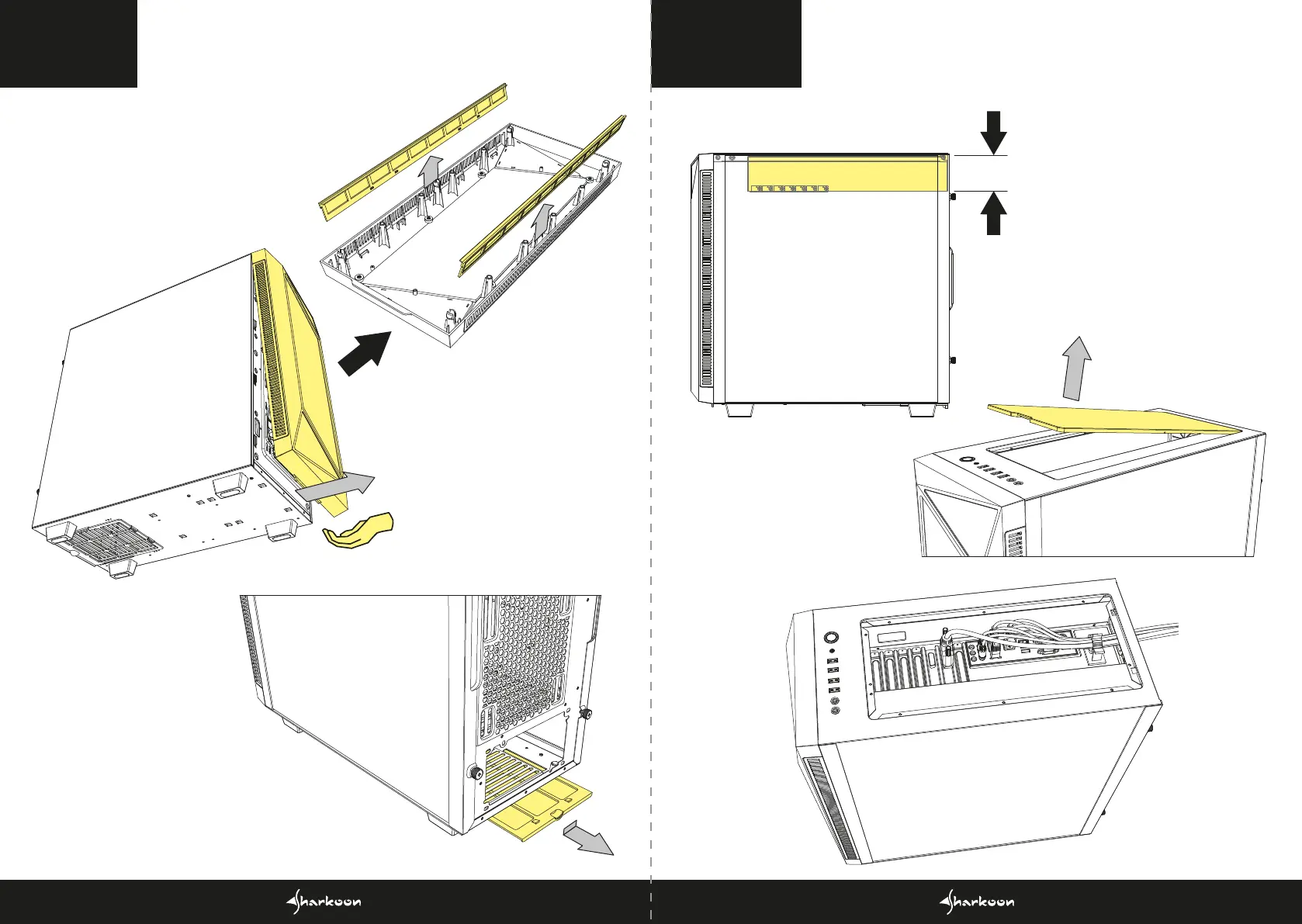 Sharkoon

Sharkoon