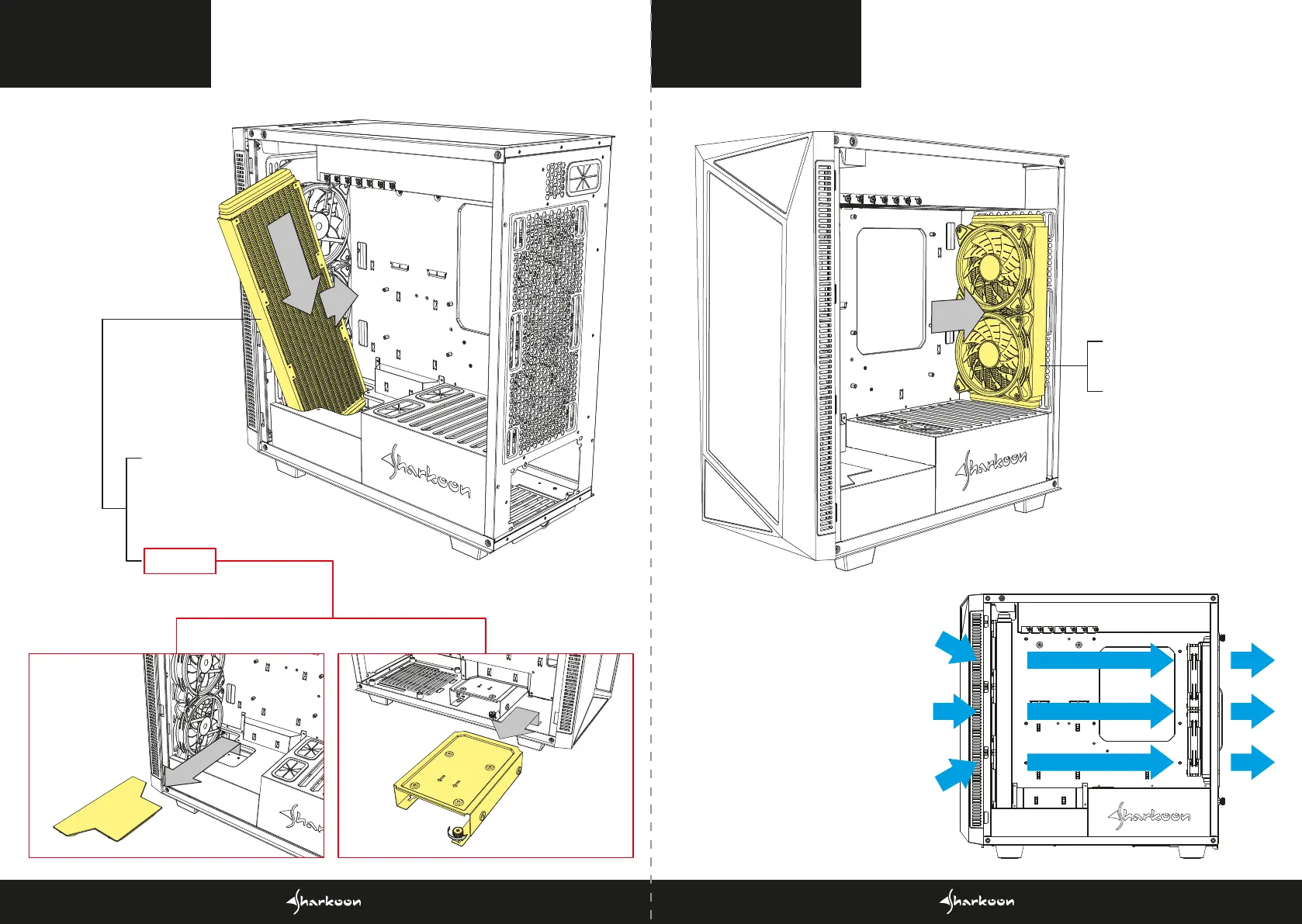 Sharkoon

Sharkoon

Sharkoon

Sharkoon

Sharkoon

Sharkoon