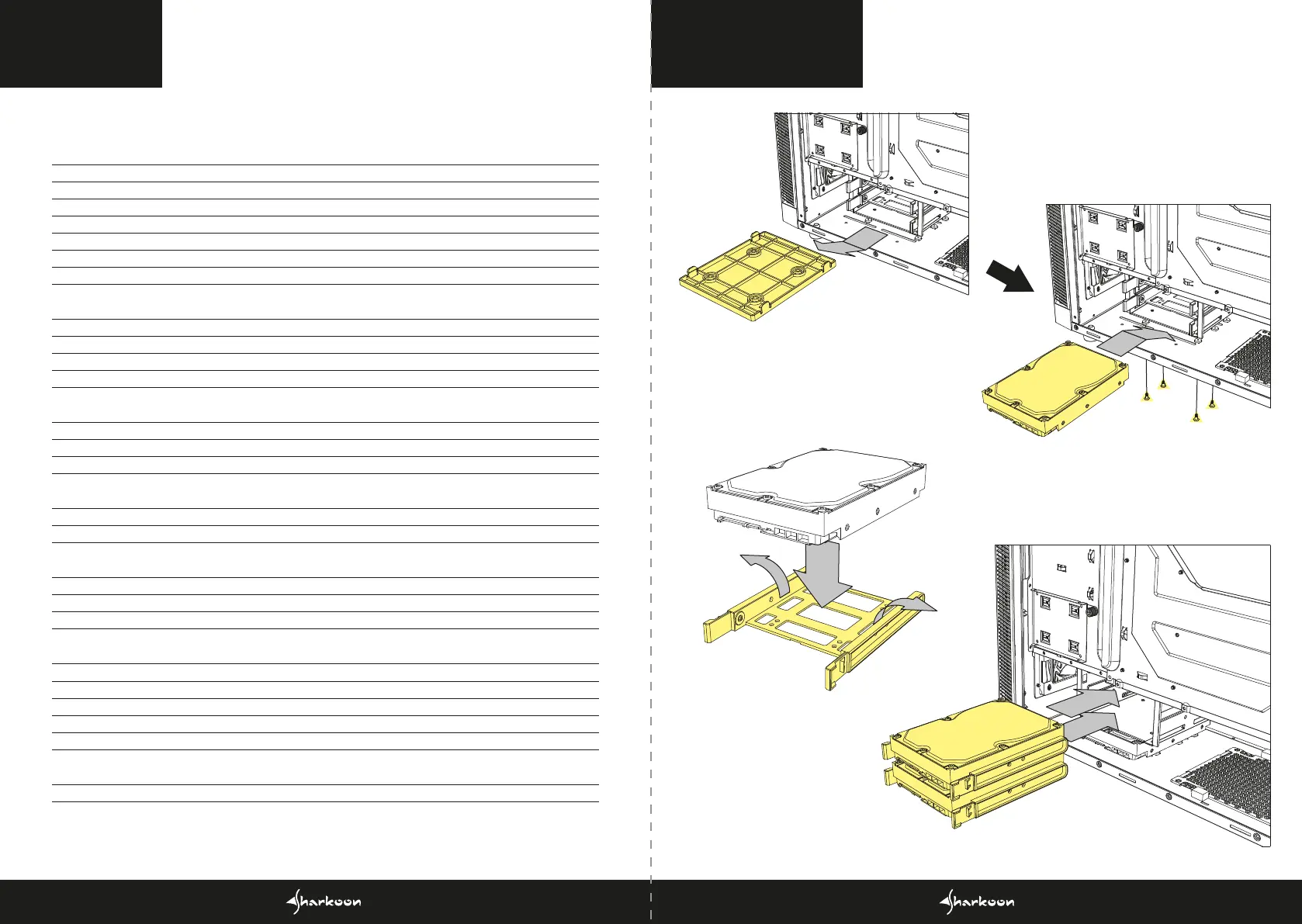 Sharkoon

Sharkoon