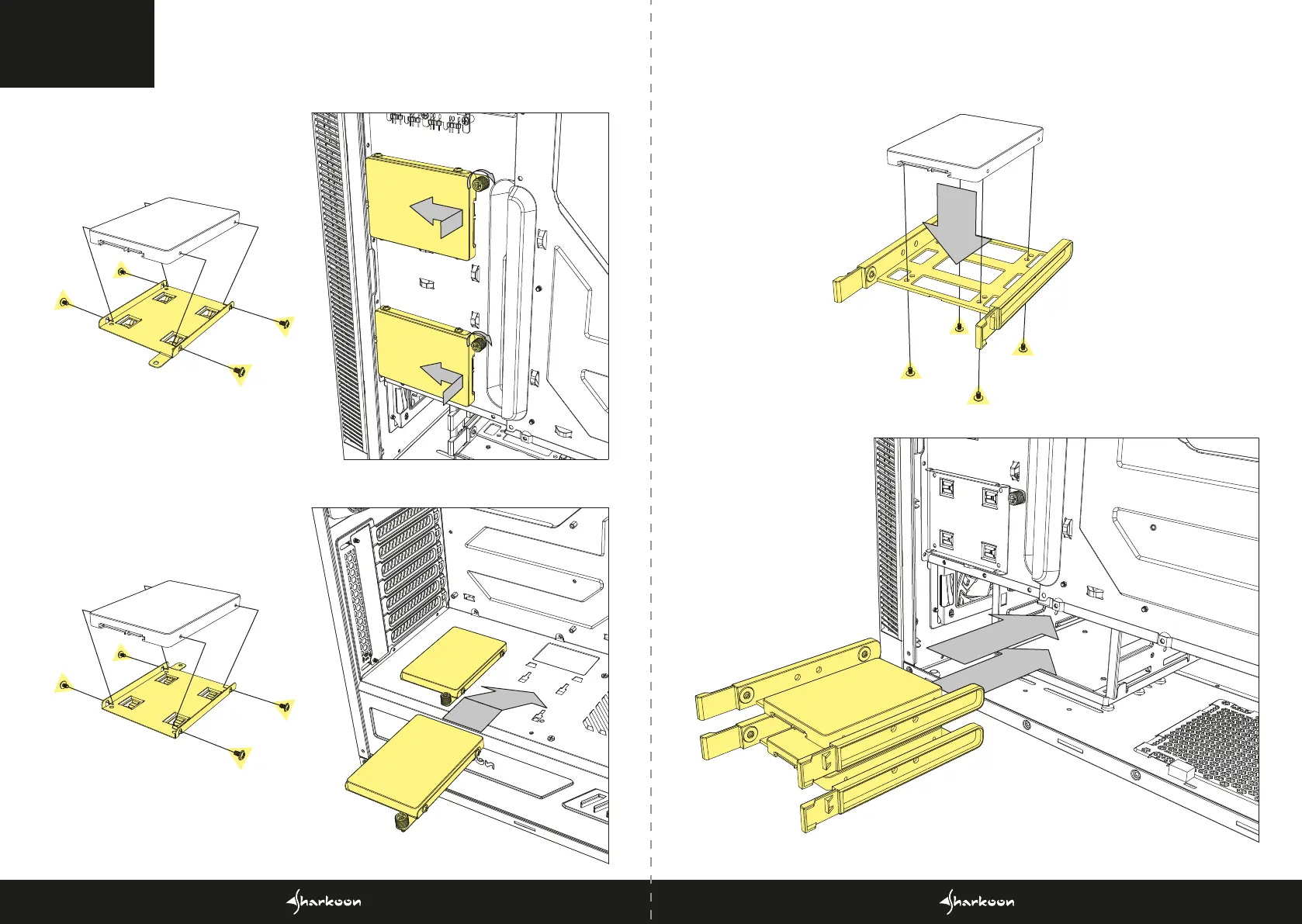 Sharkoon

Sharkoon