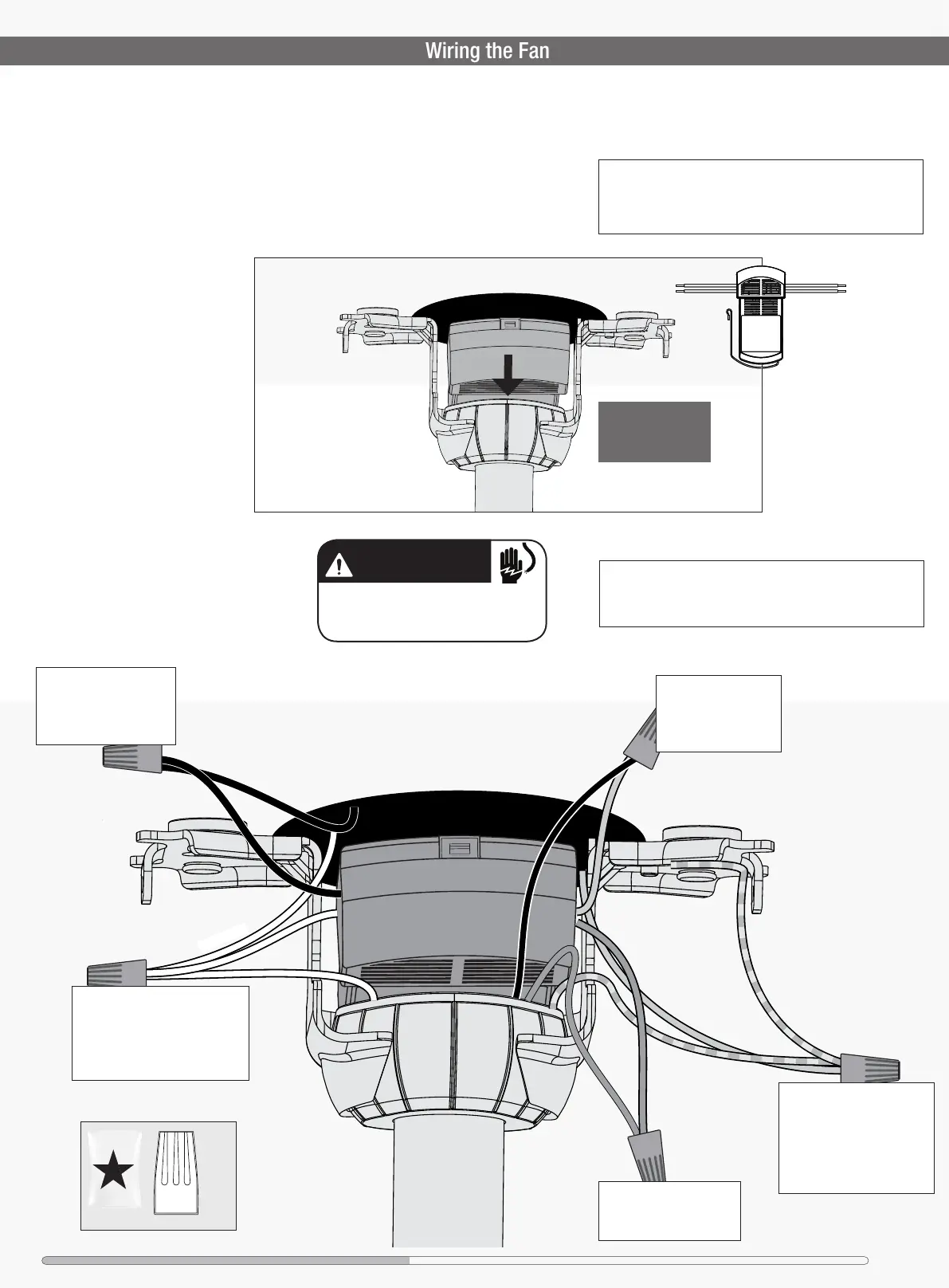 Wiring the Fan