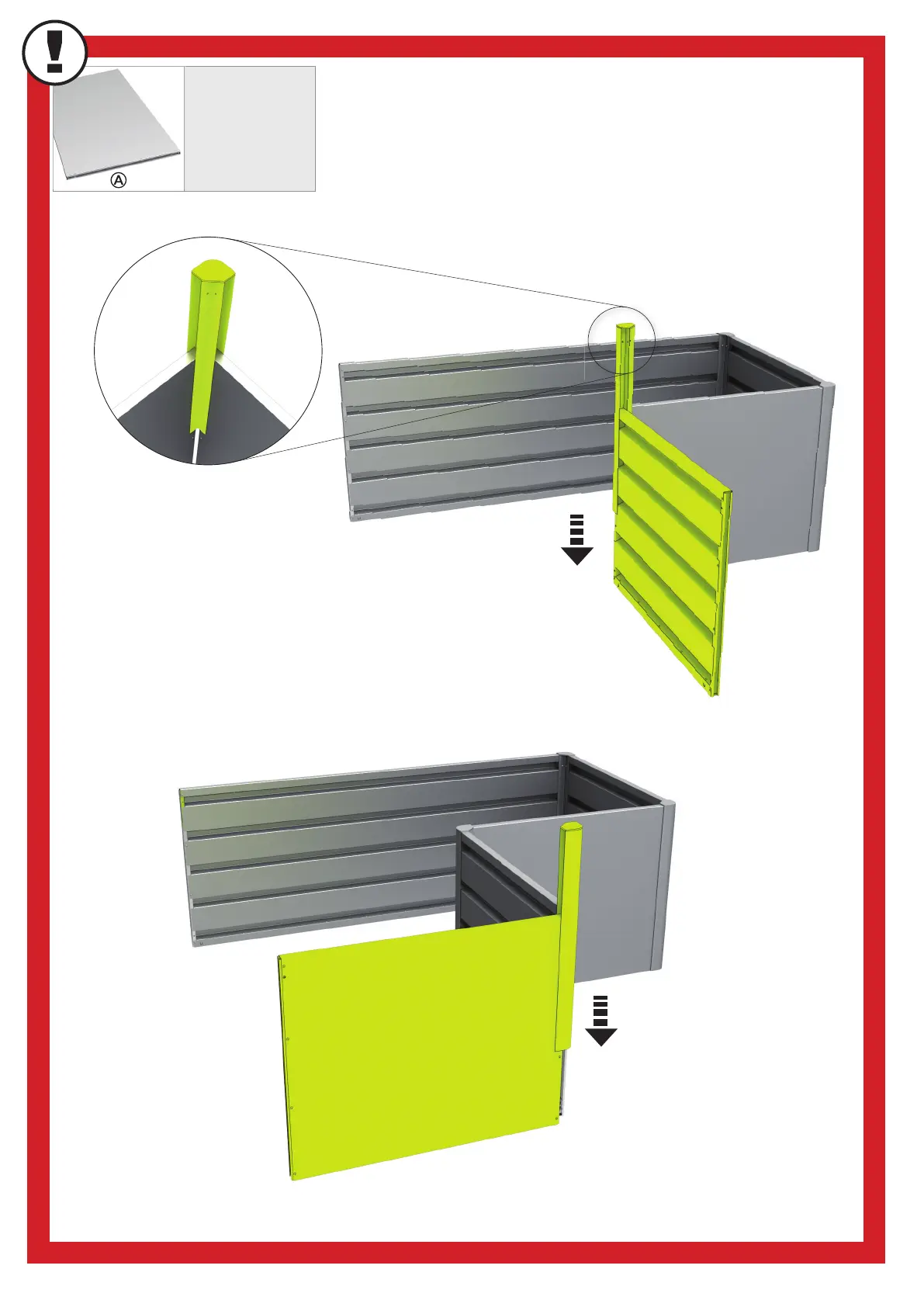 !

Ⓐ