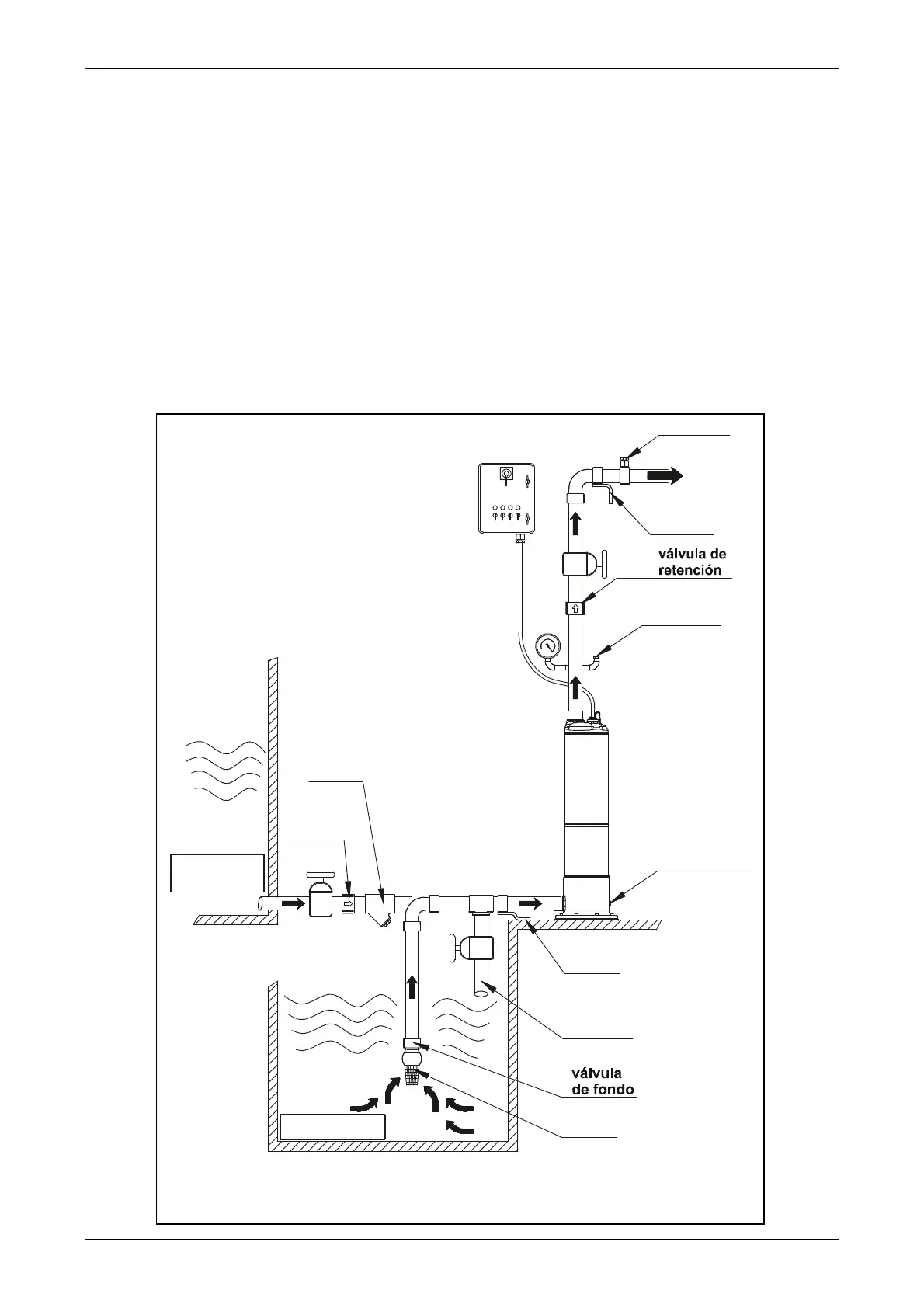 válvula de retención

válvula de fondo