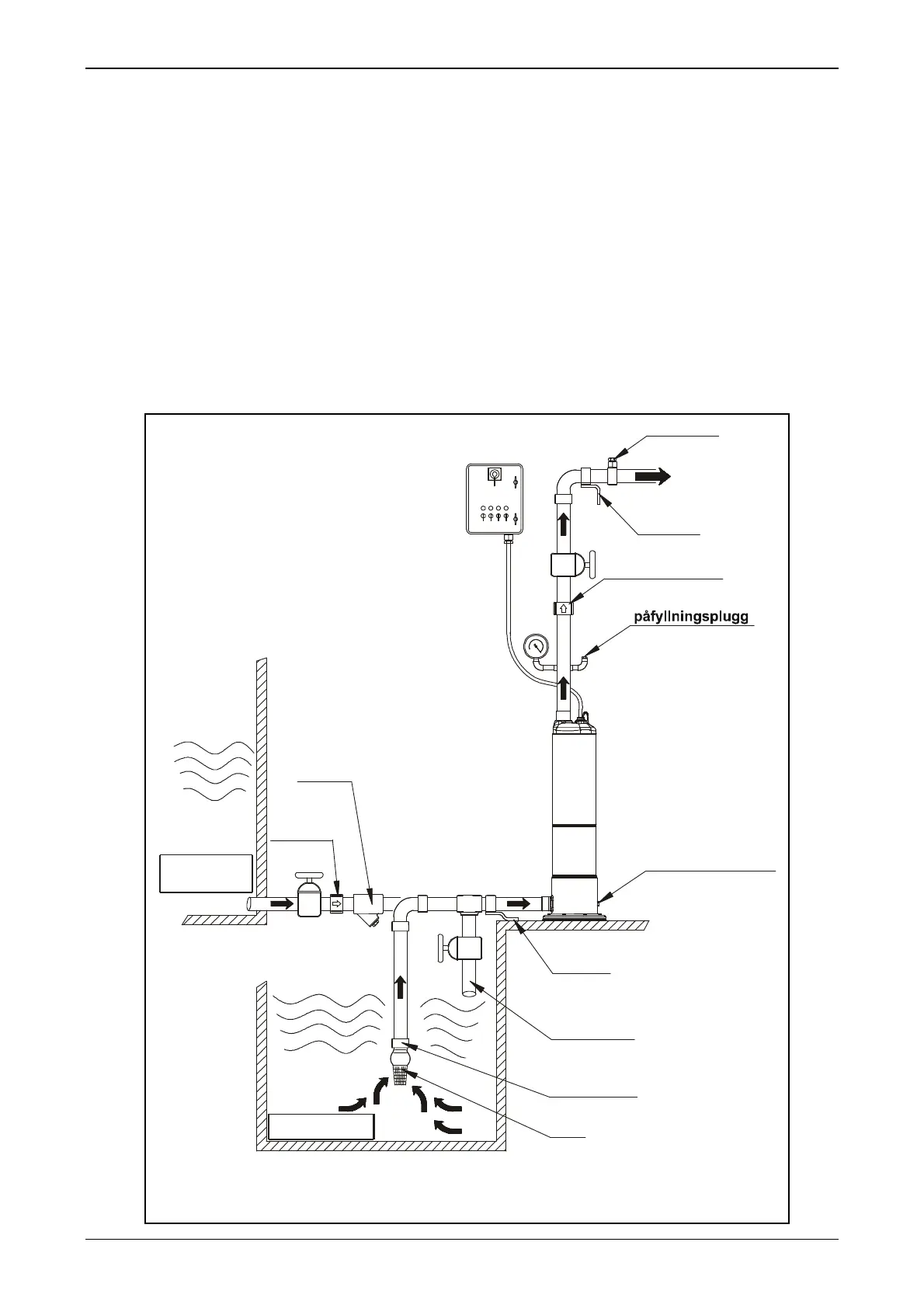 påfyllningsplugg