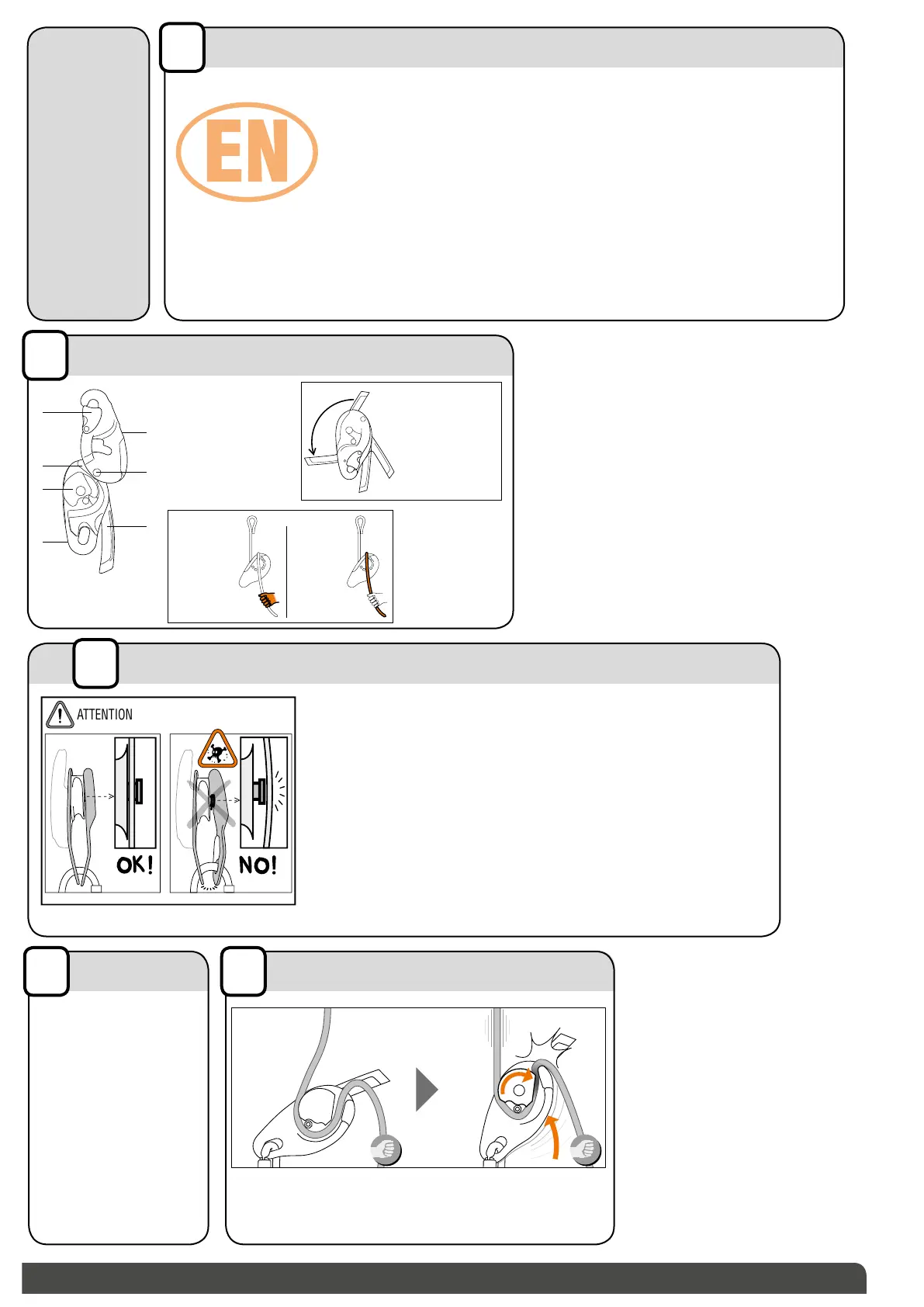 EN

ATTENTION

OK!

NO!