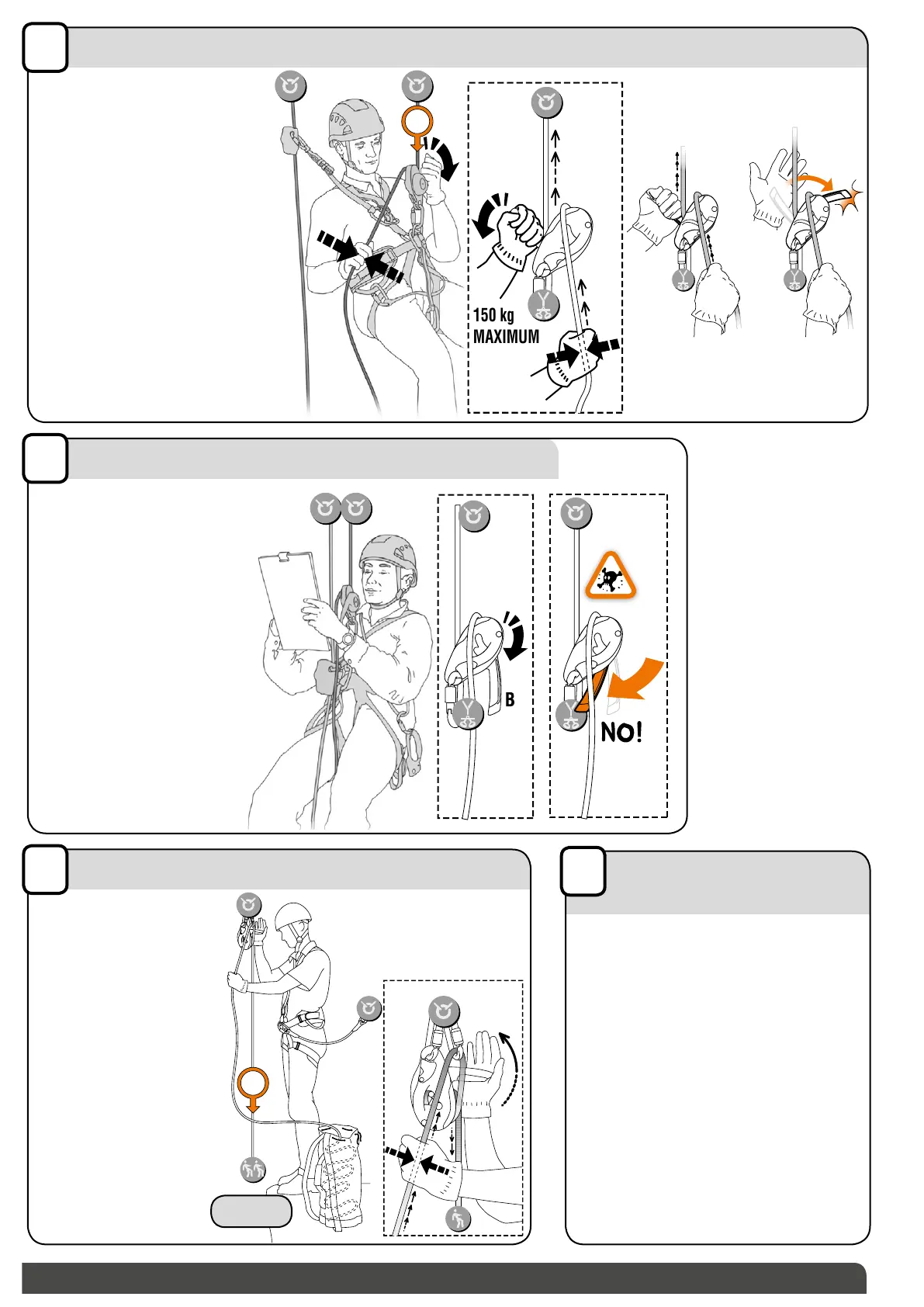 150 kg
MAXIMUM

B

NO!