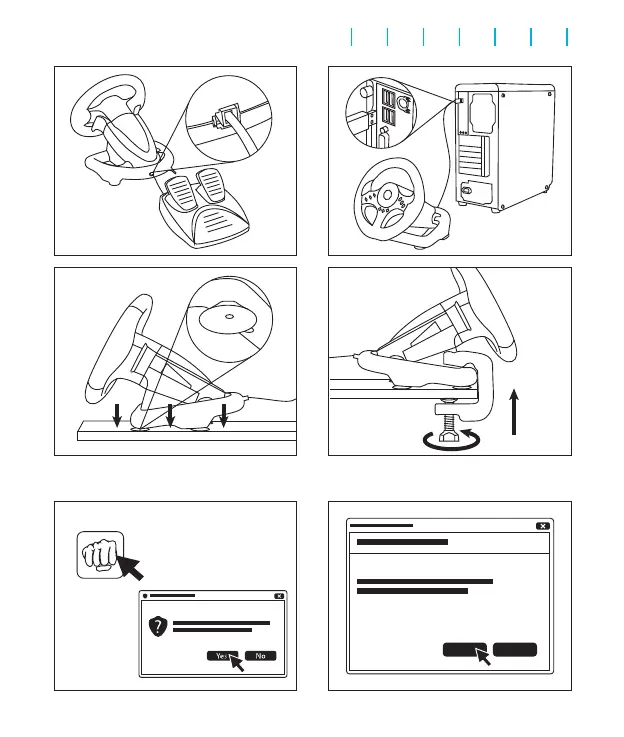 Yes
No