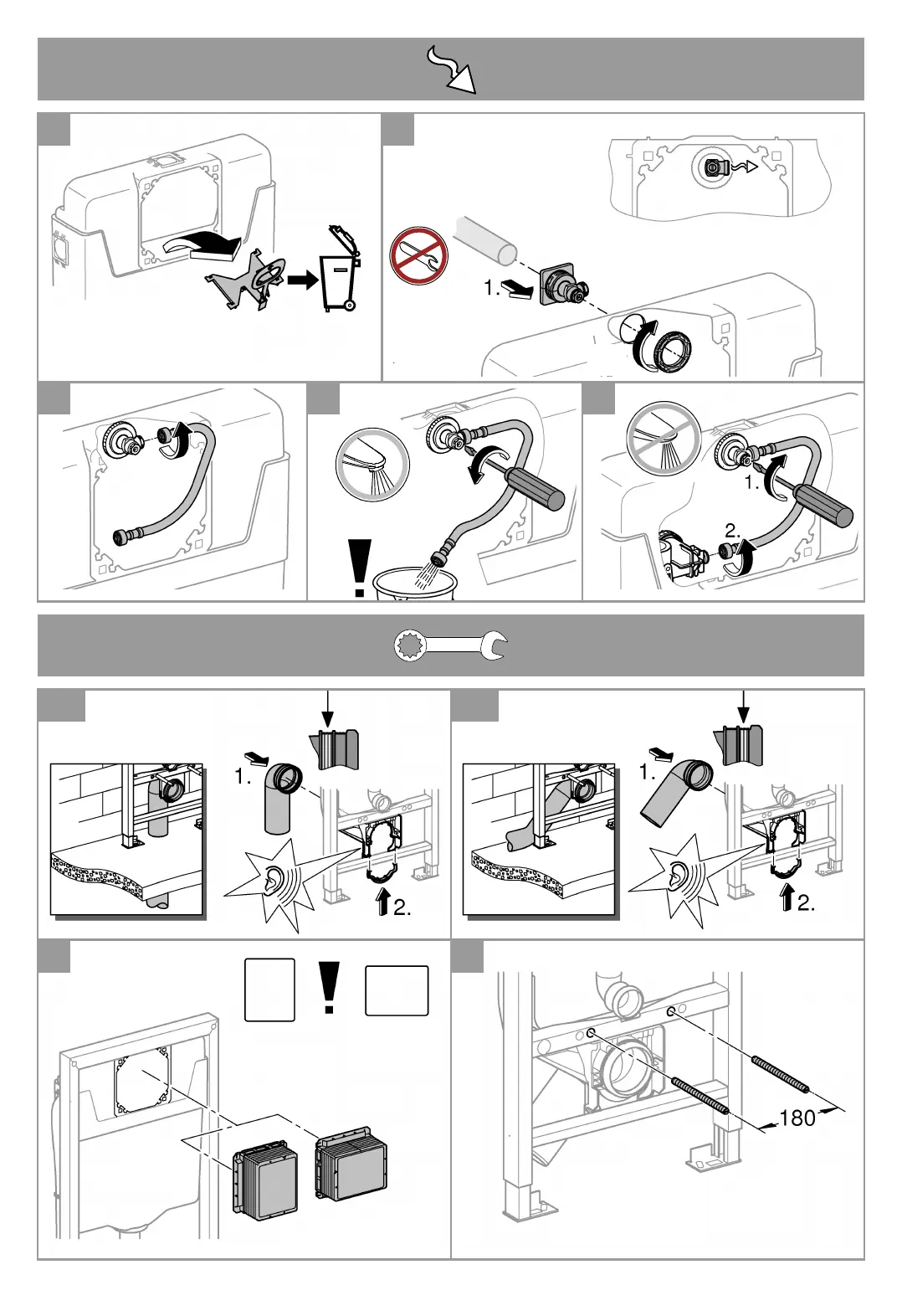 1.

1.

2.

1.

2.

1.

2.

180