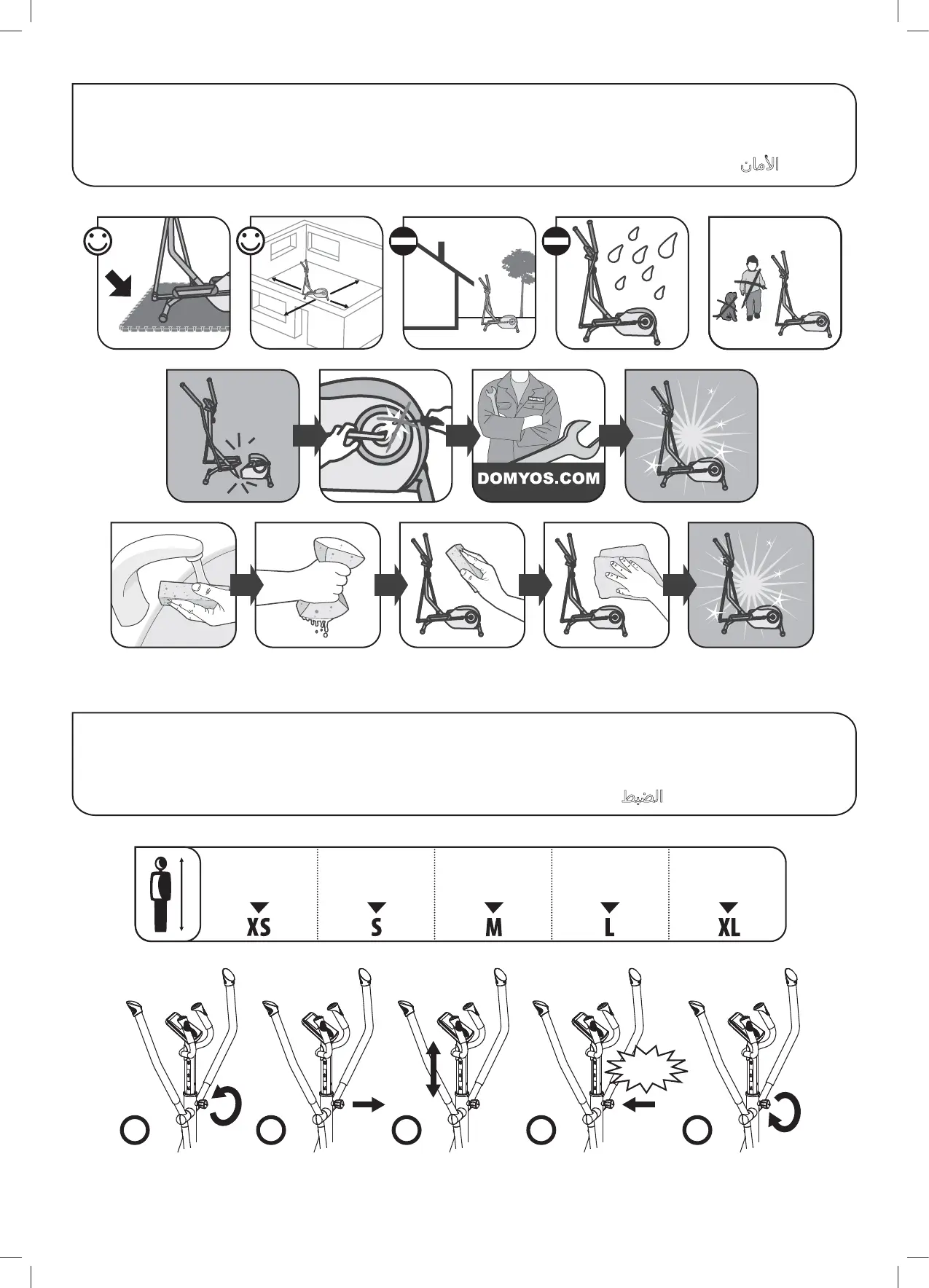 الأمان

DOMYOS.COM

الضبط

XS

S

M

L

XL