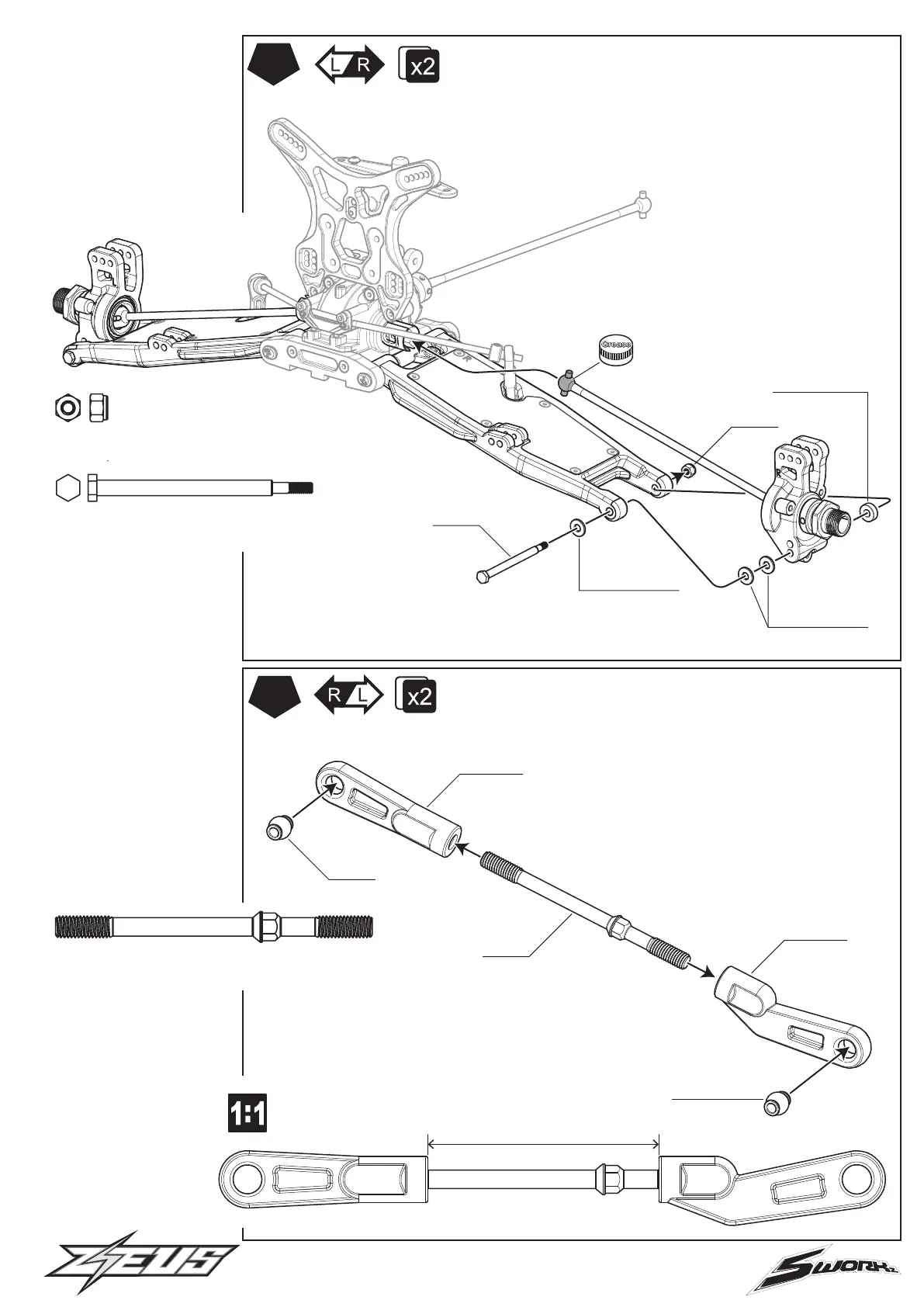 L R x2

Grease

R L x2

1:1

ZEUS

SWORKz