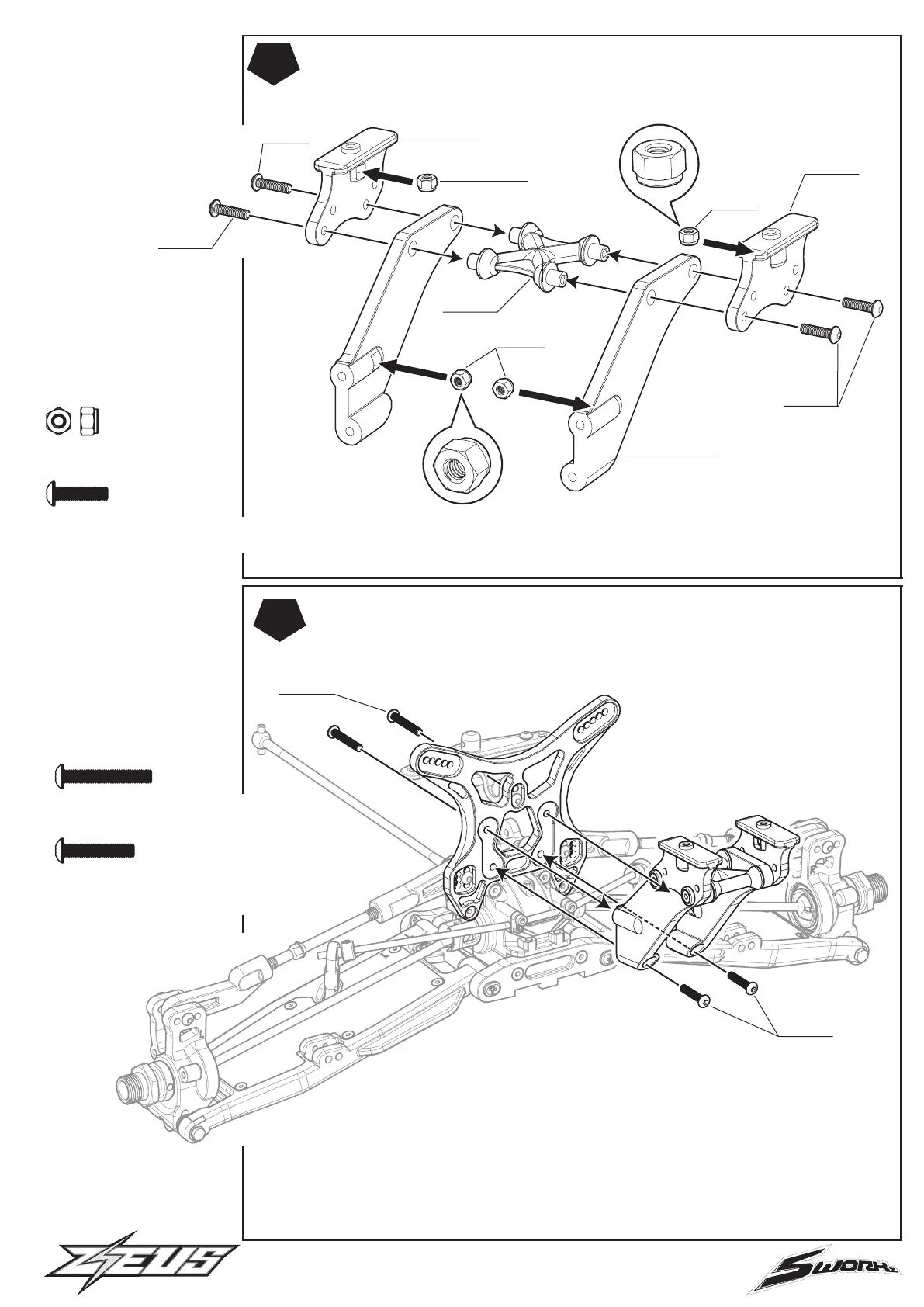 ZEUS

SWORKz