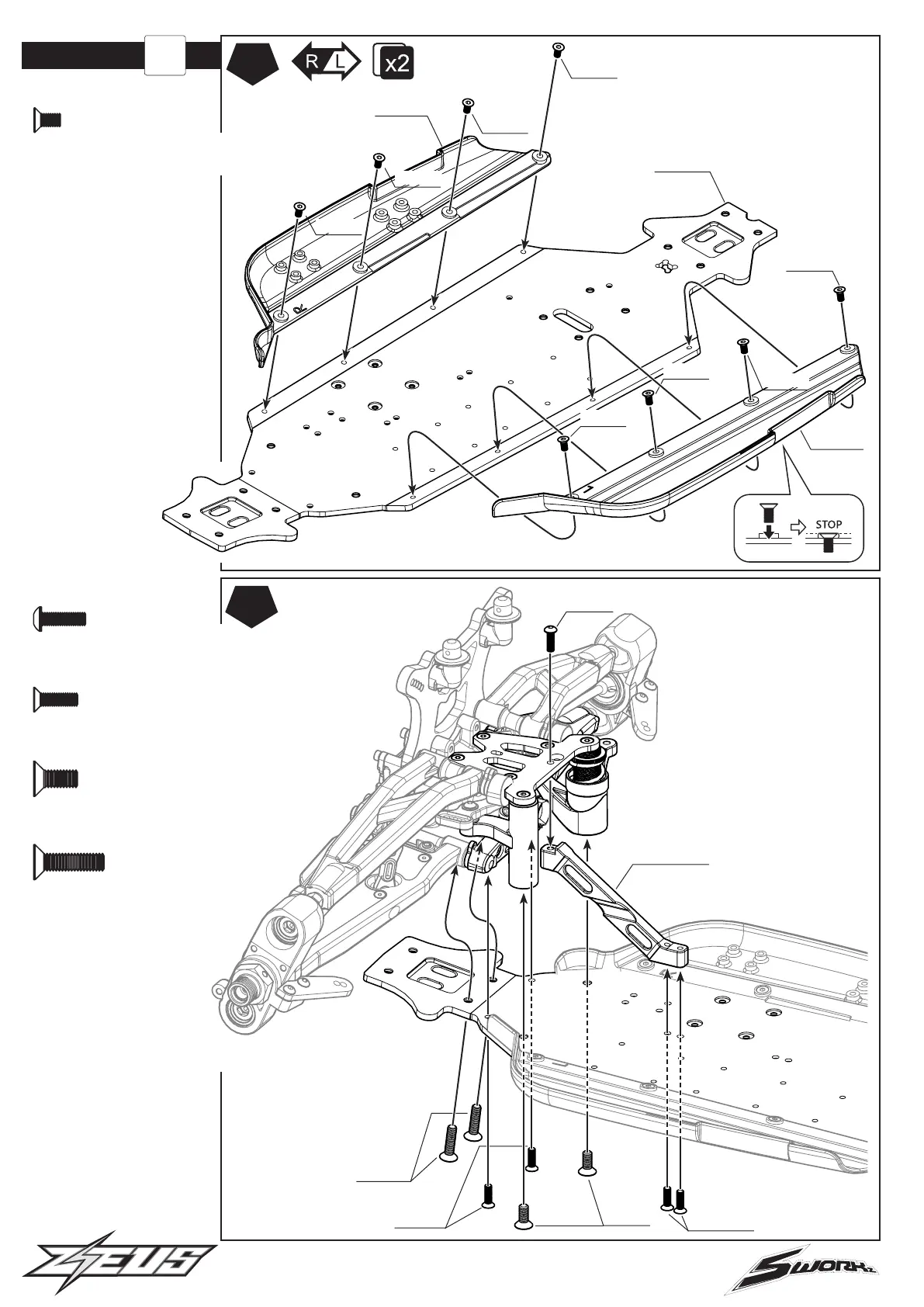 R L x2

STOP

ZEUS

SWORKz