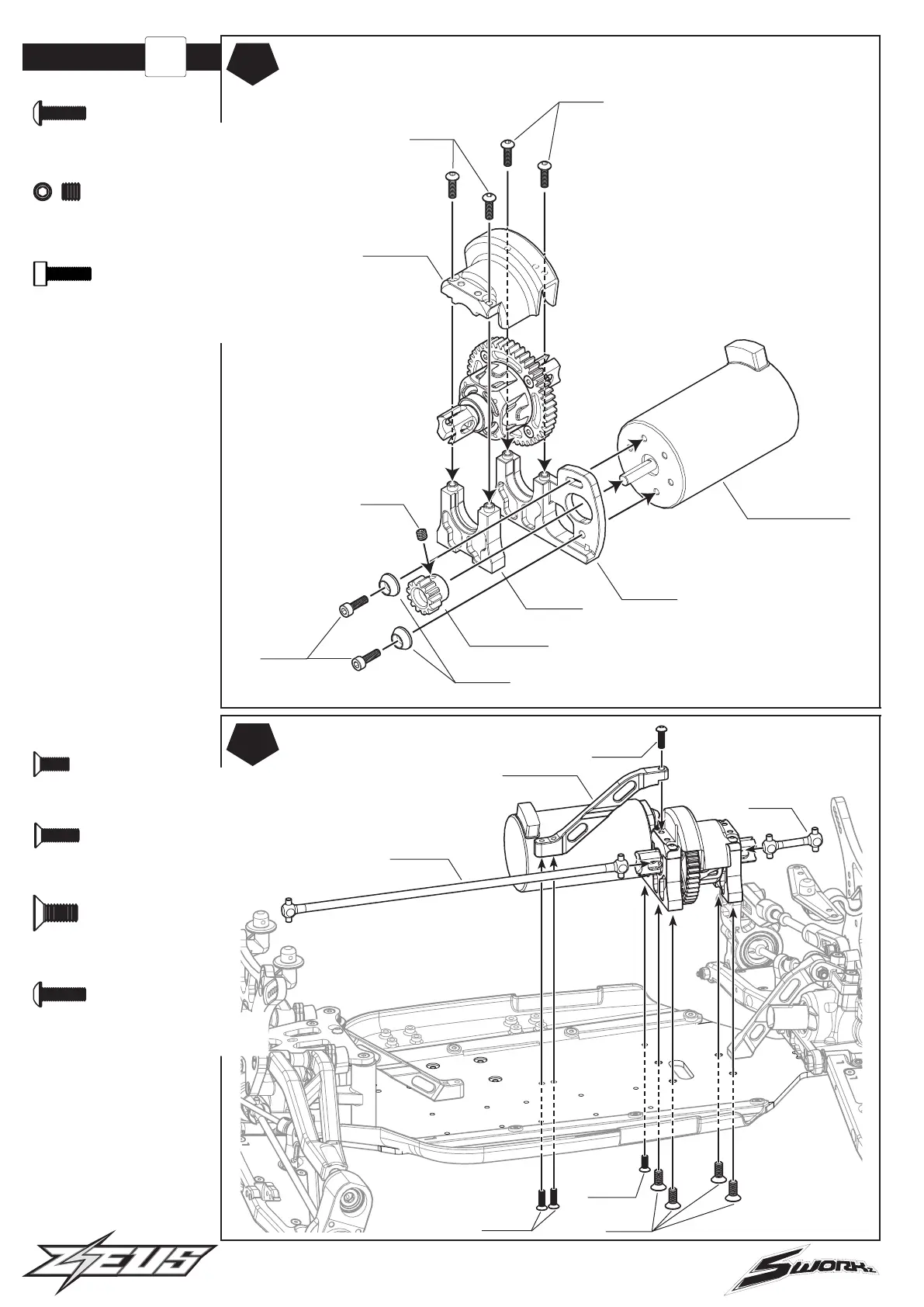 ZEUS

SWORKz