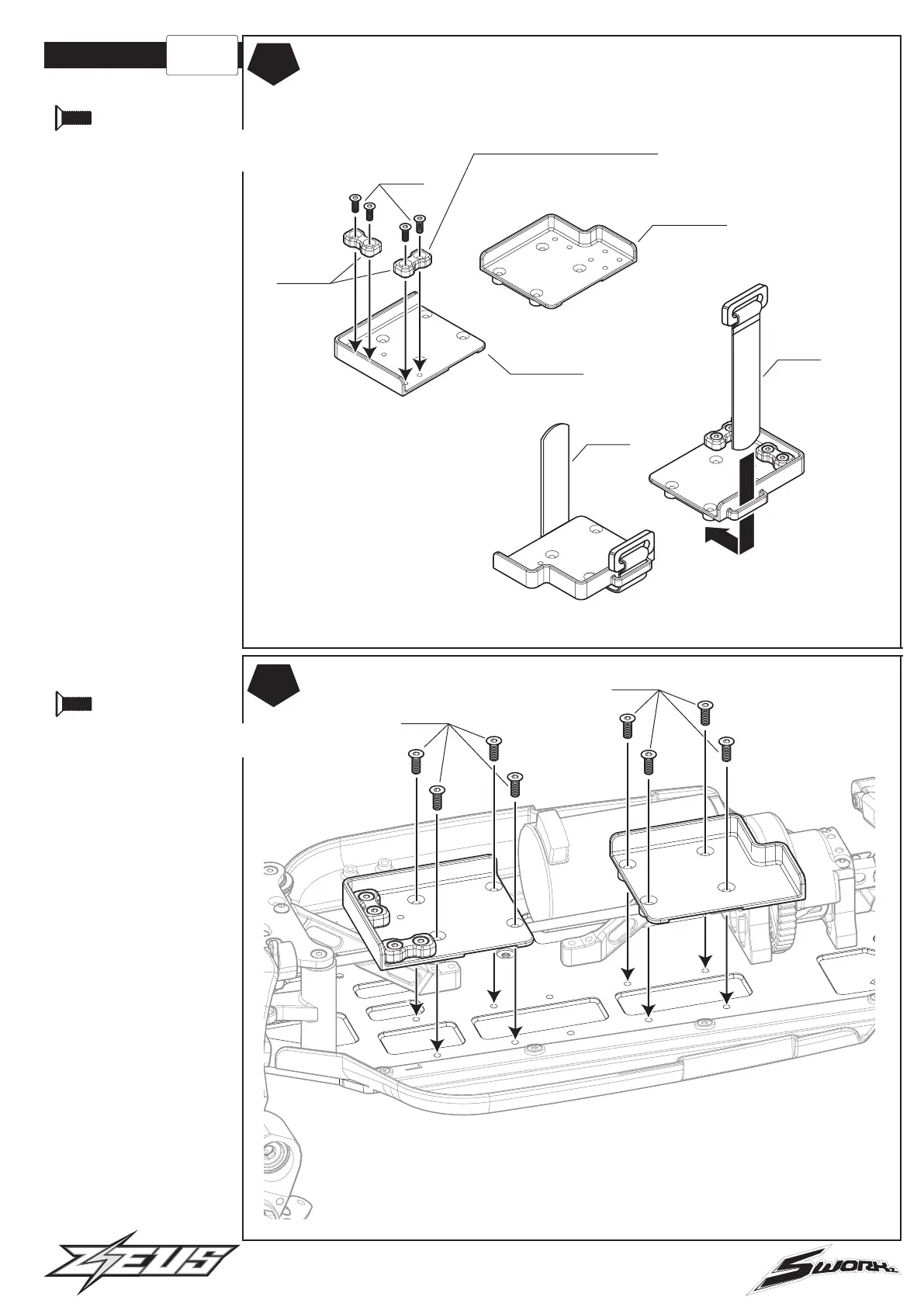 ZEUS

SWORKz