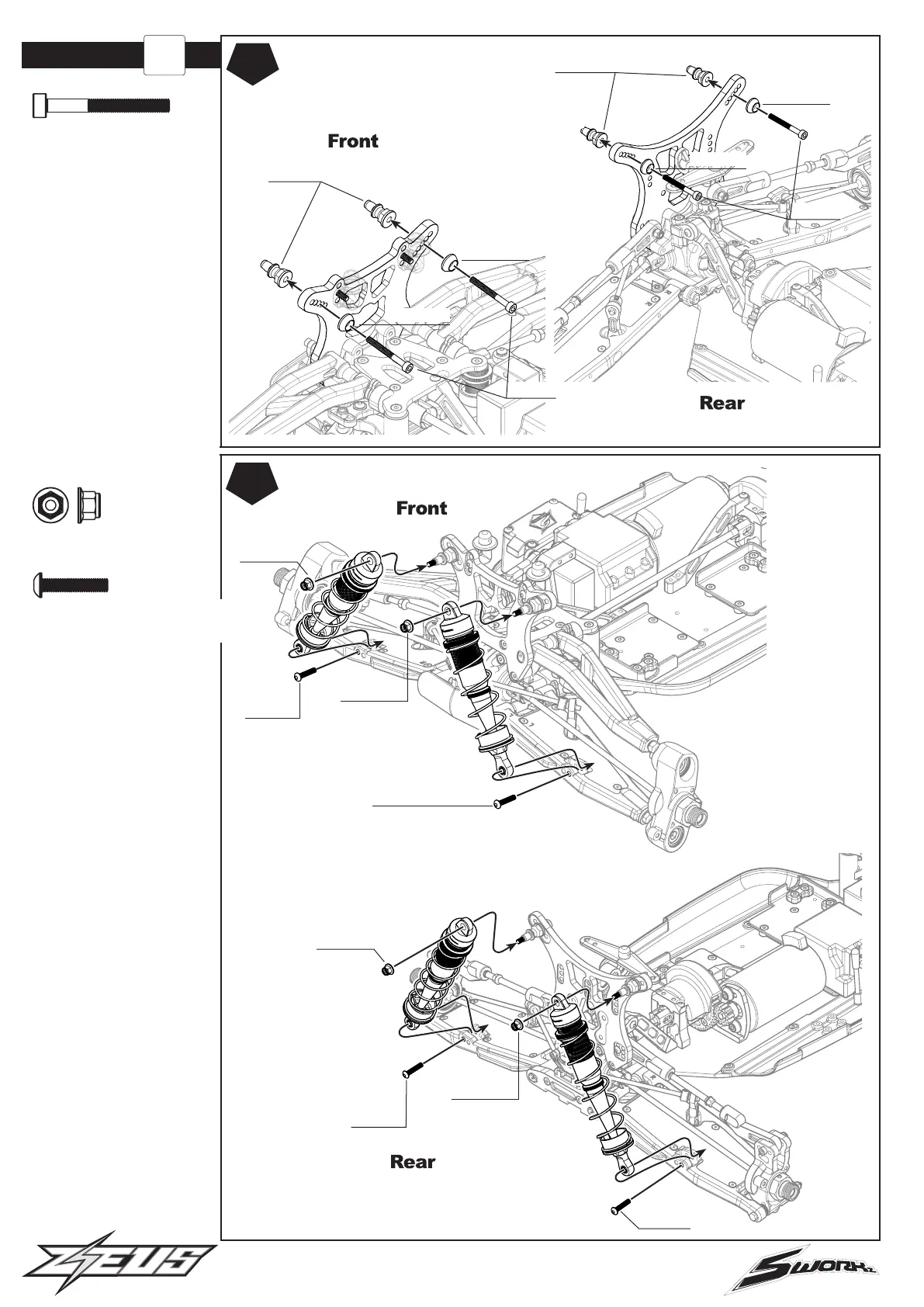 Front

Rear

Front

Rear

ZEUS

SWORKz