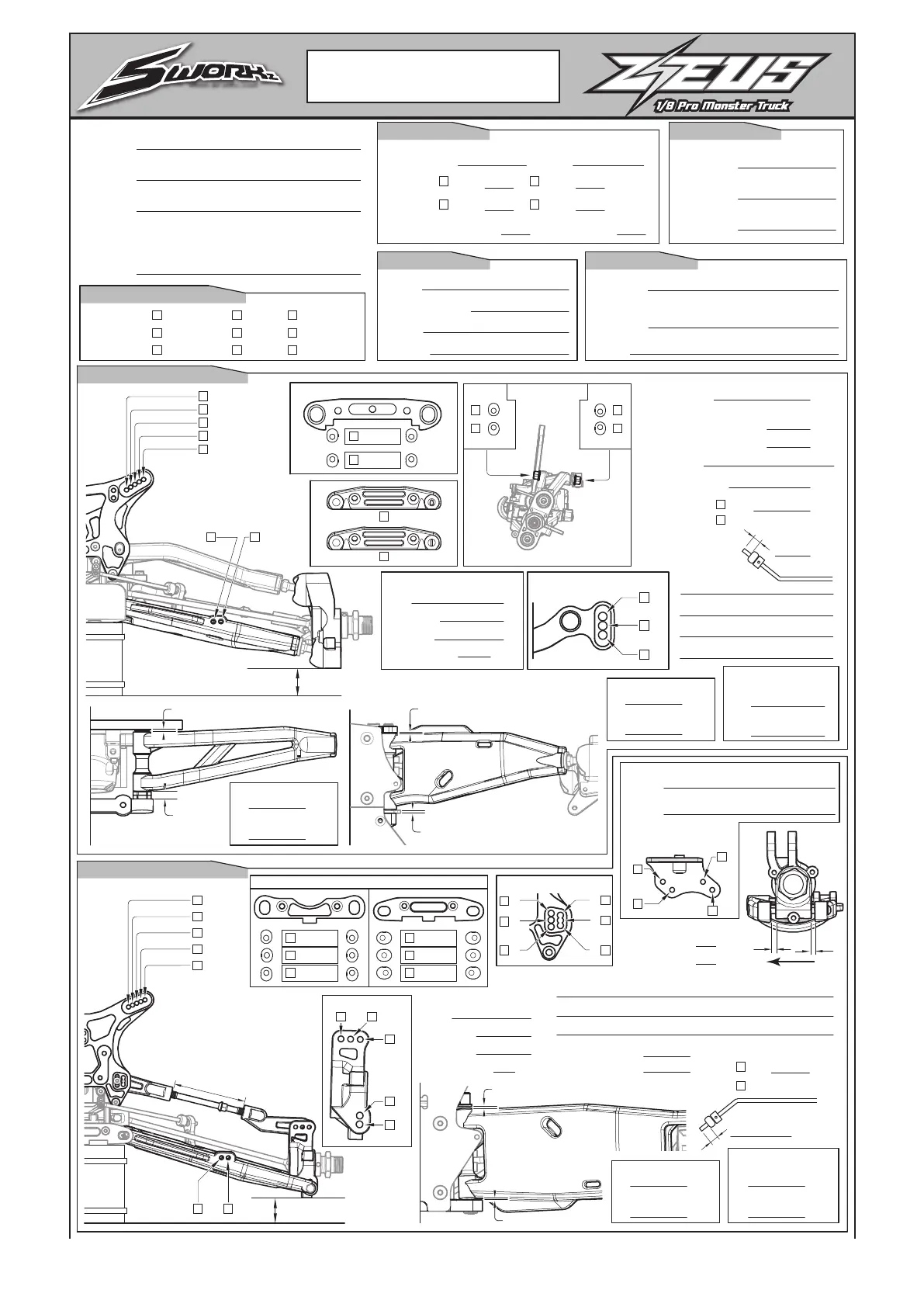 SWORKz

ZEUS

1/8 Pro Monster Truck