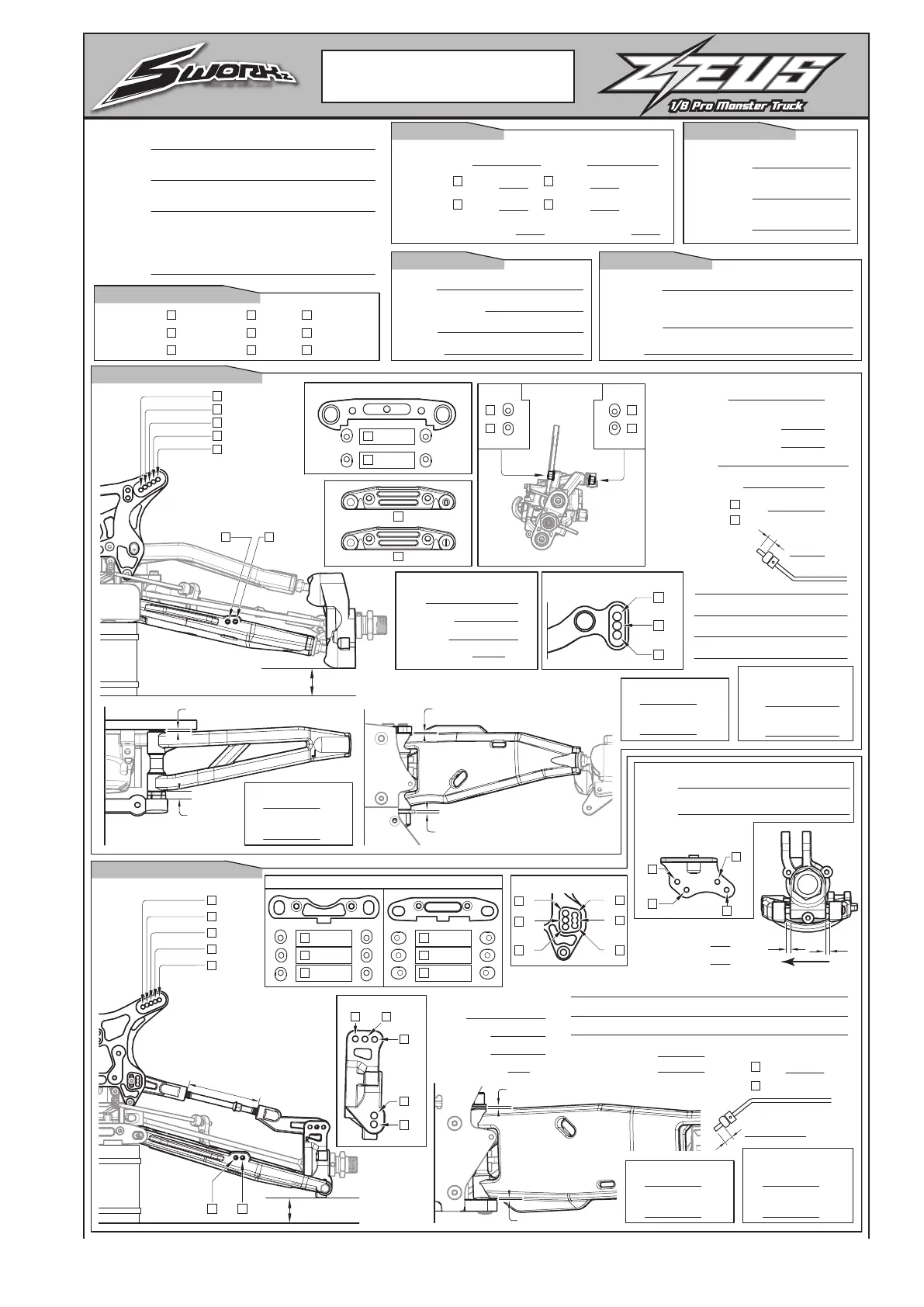 SWORKz

ZEUS
1/8 Pro Monster Truck