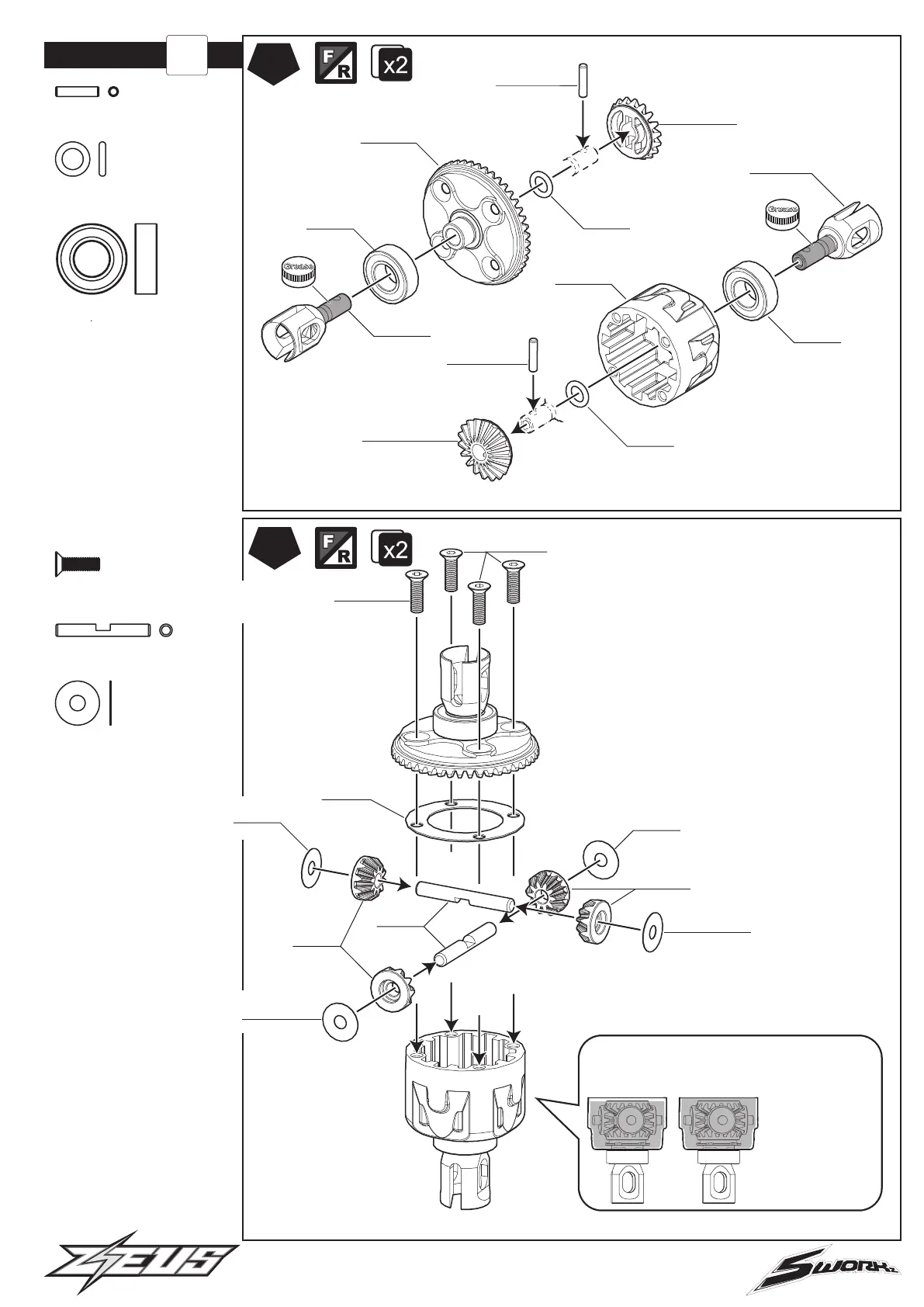 F R x2

Grease

Grease

F R x2

ZEUS

SWORKz