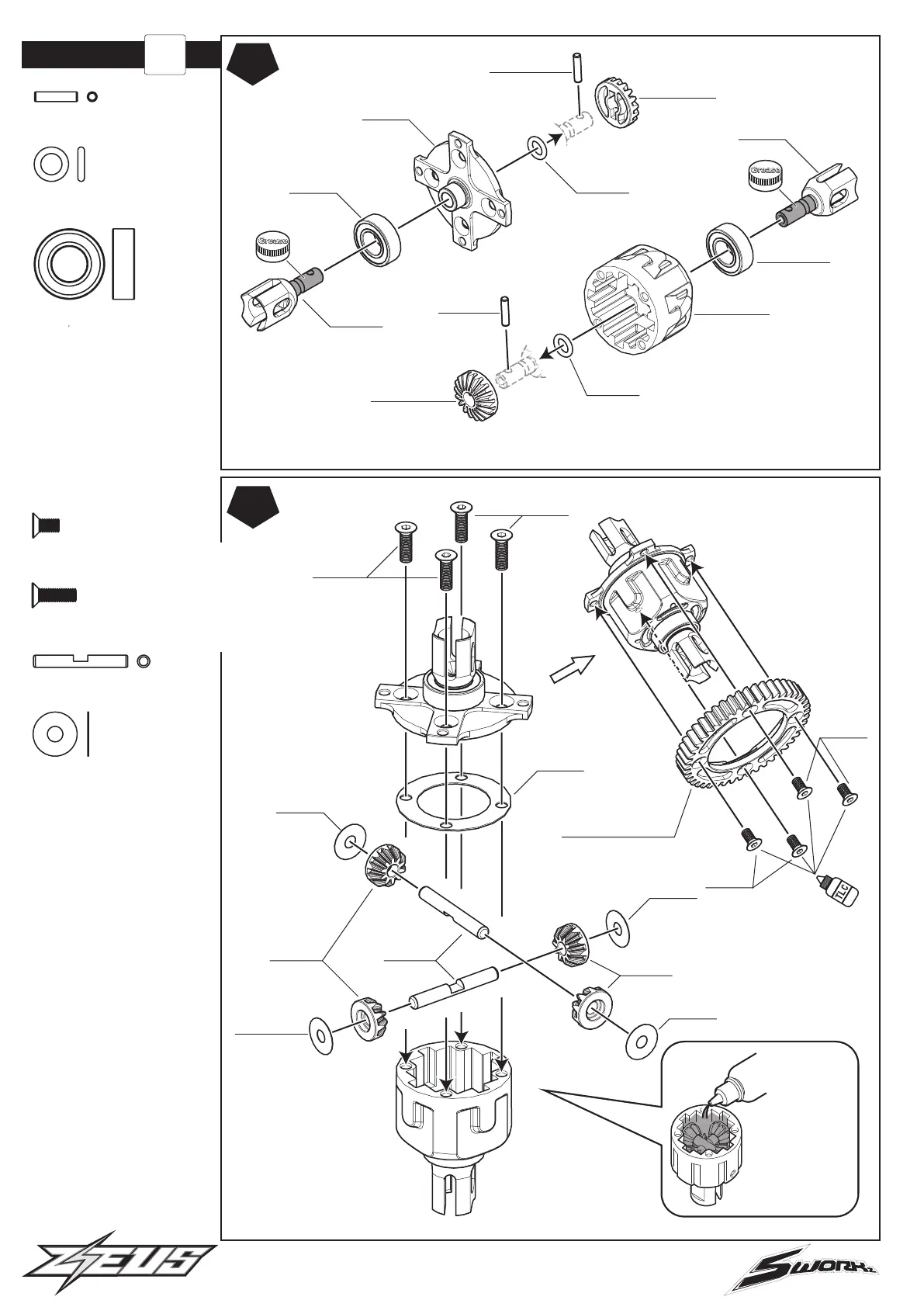 Grease

Grease

TLC

ZEUS

SWORKz