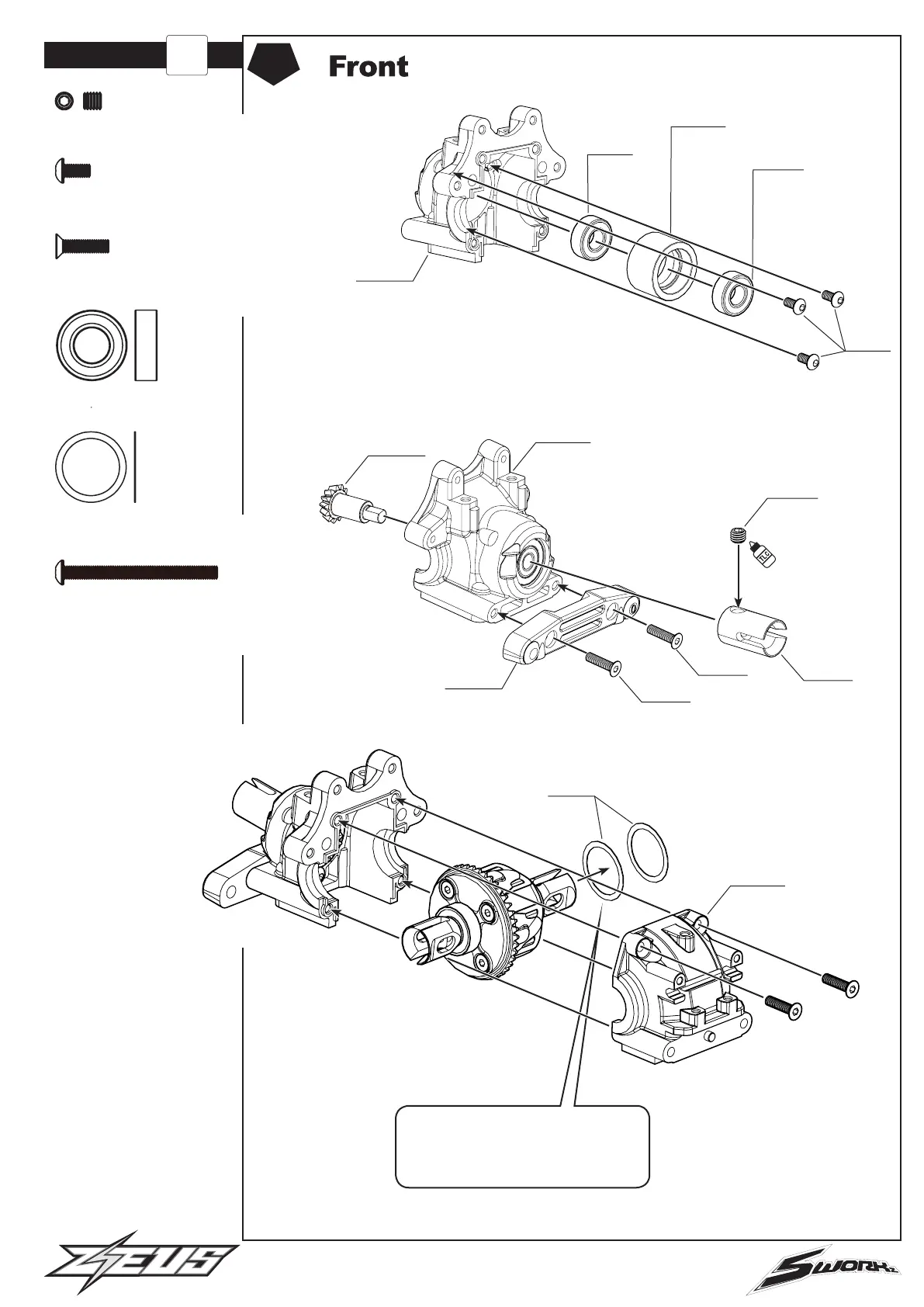 Front

ZEUS

SWORKz