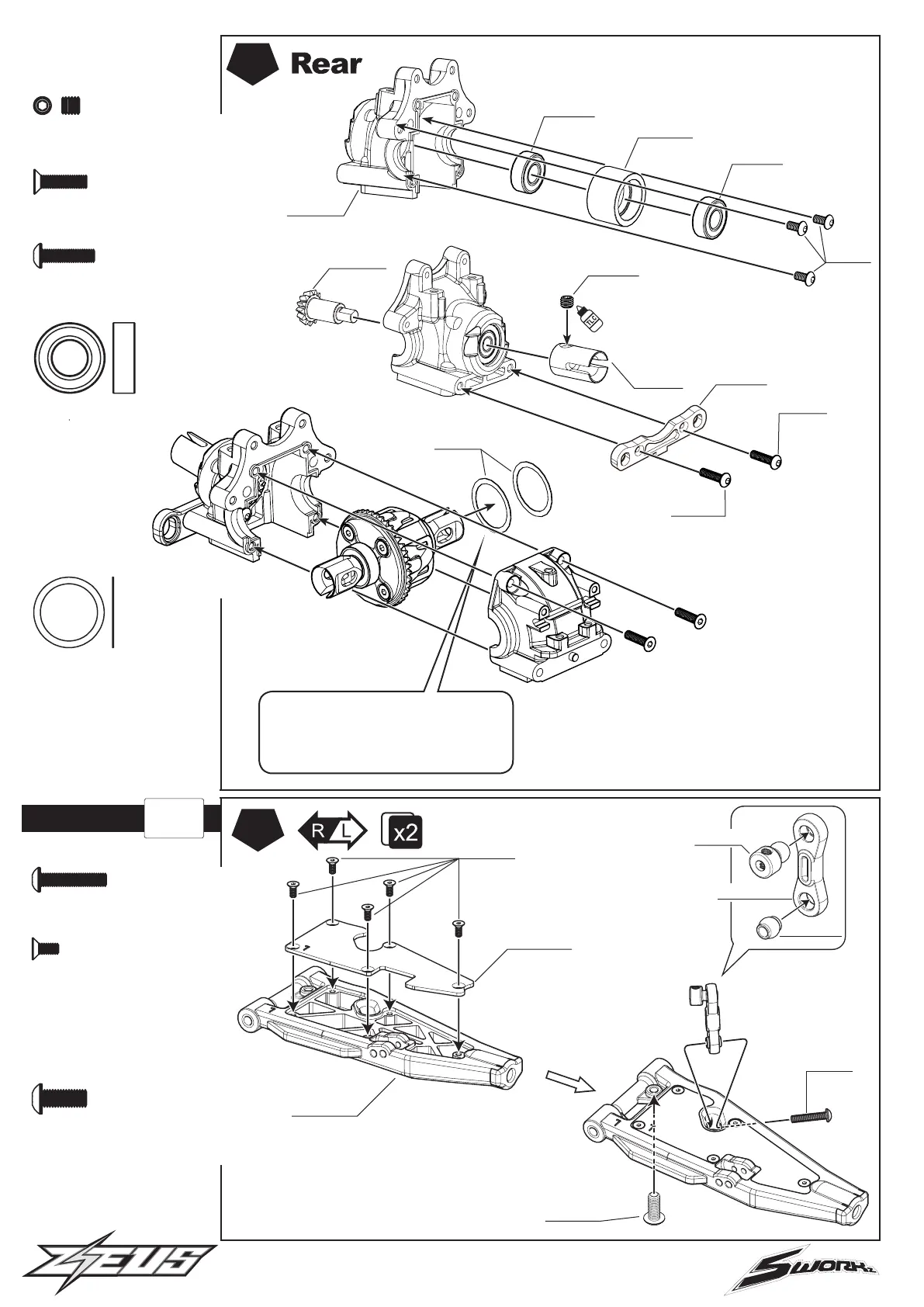 Rear

TLC

R L

x2

1

1

ZEUS

SWORKz