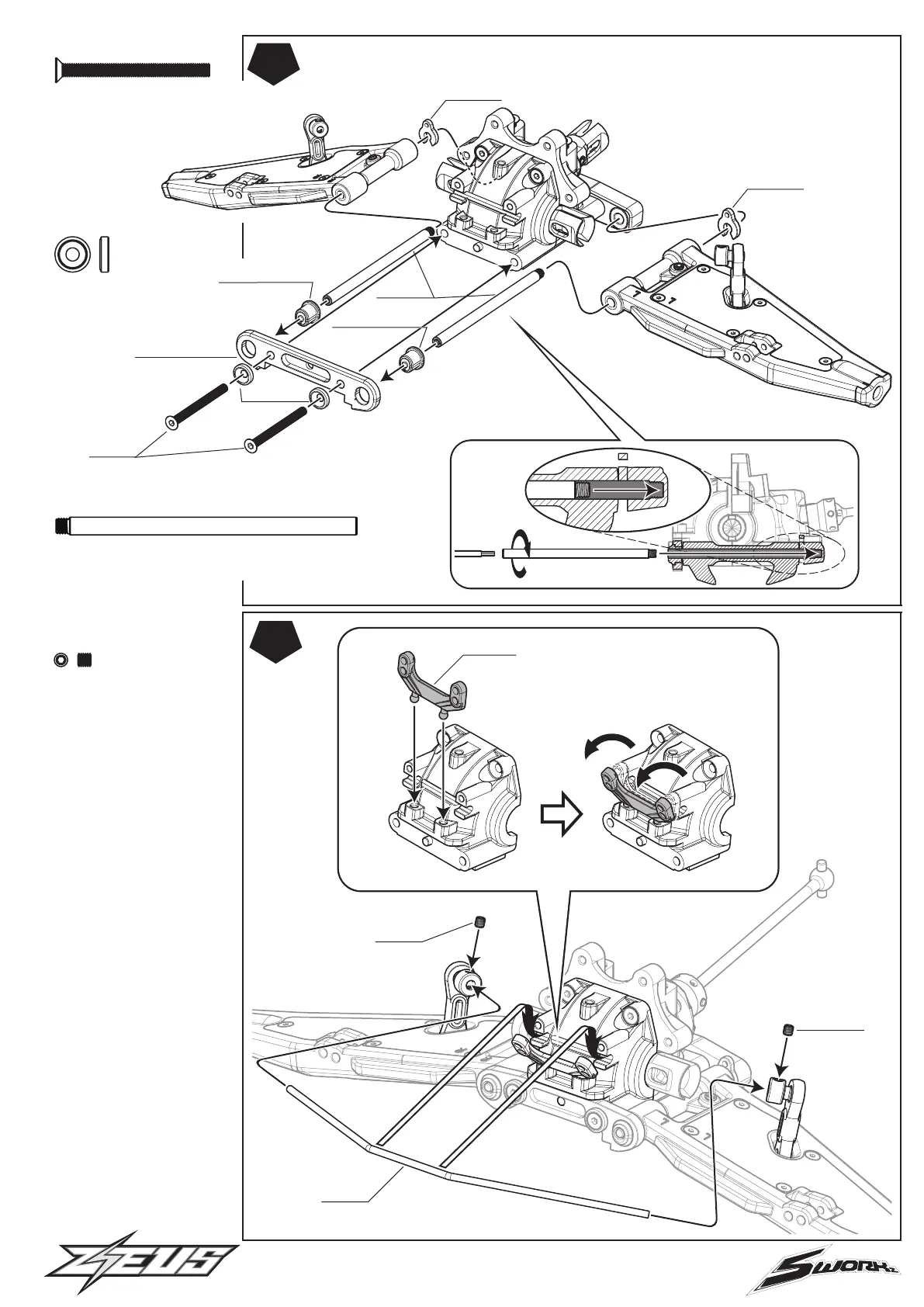 ZEUS

SWORKz