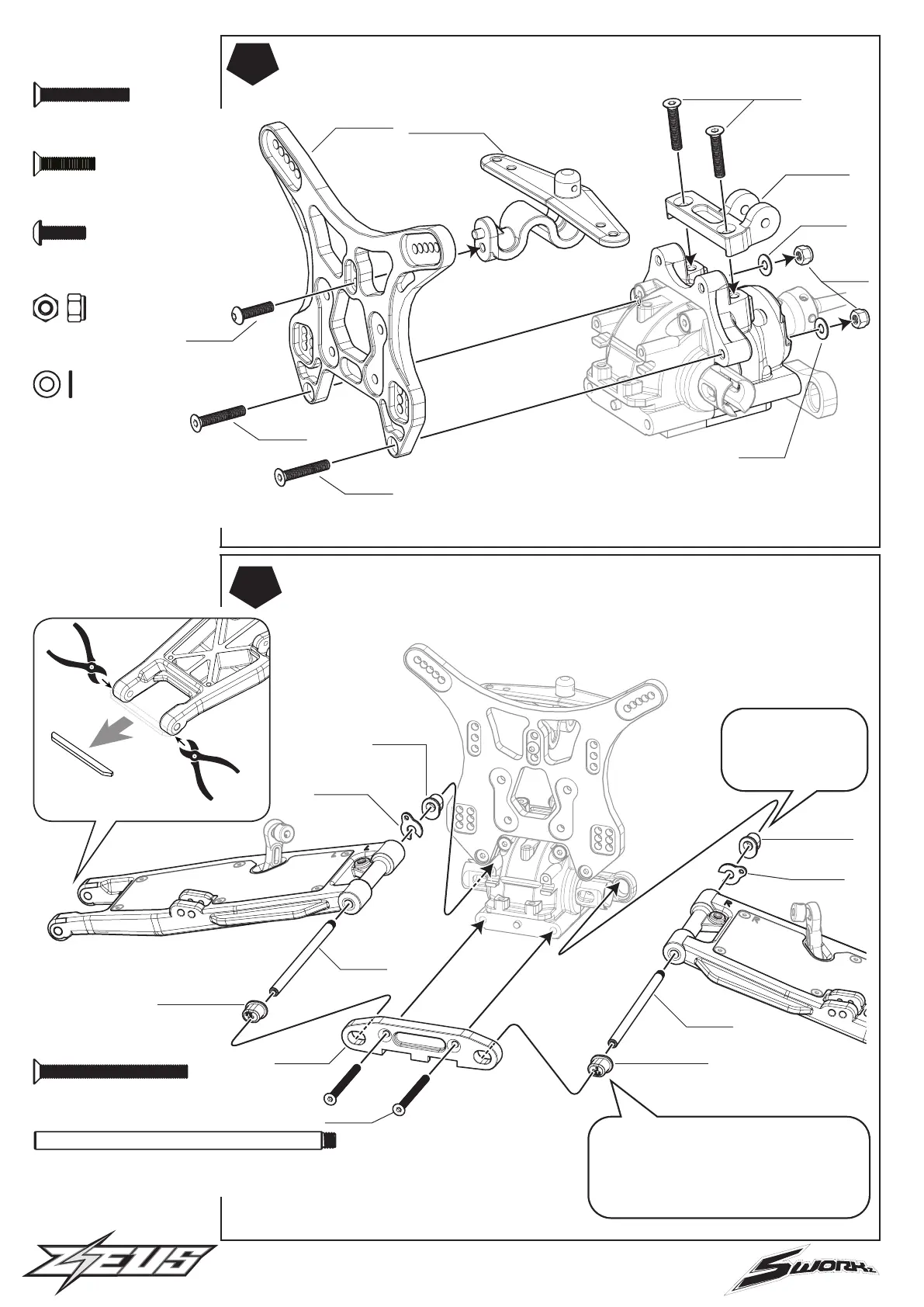 ZEUS

SWORKz