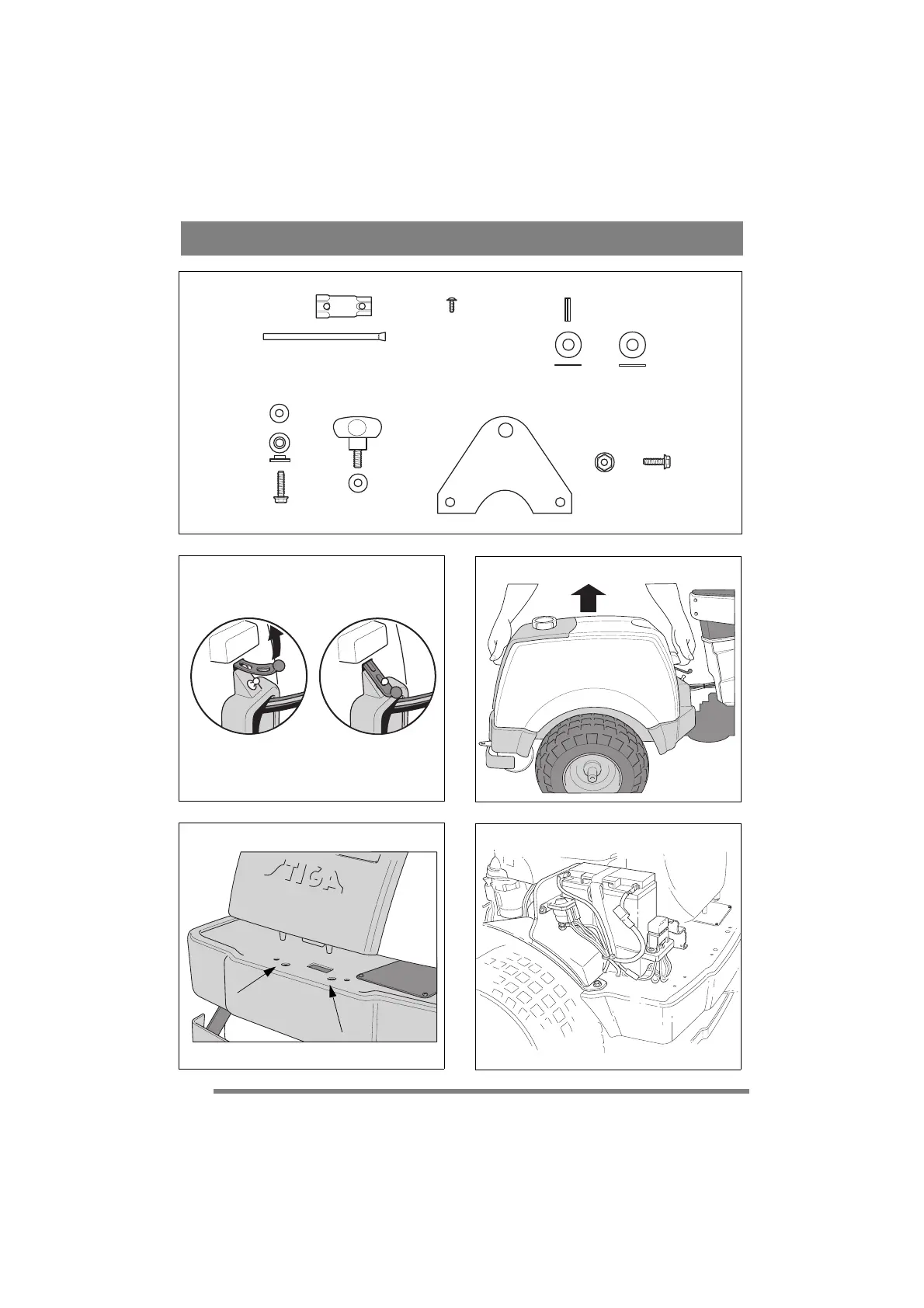 STIGA