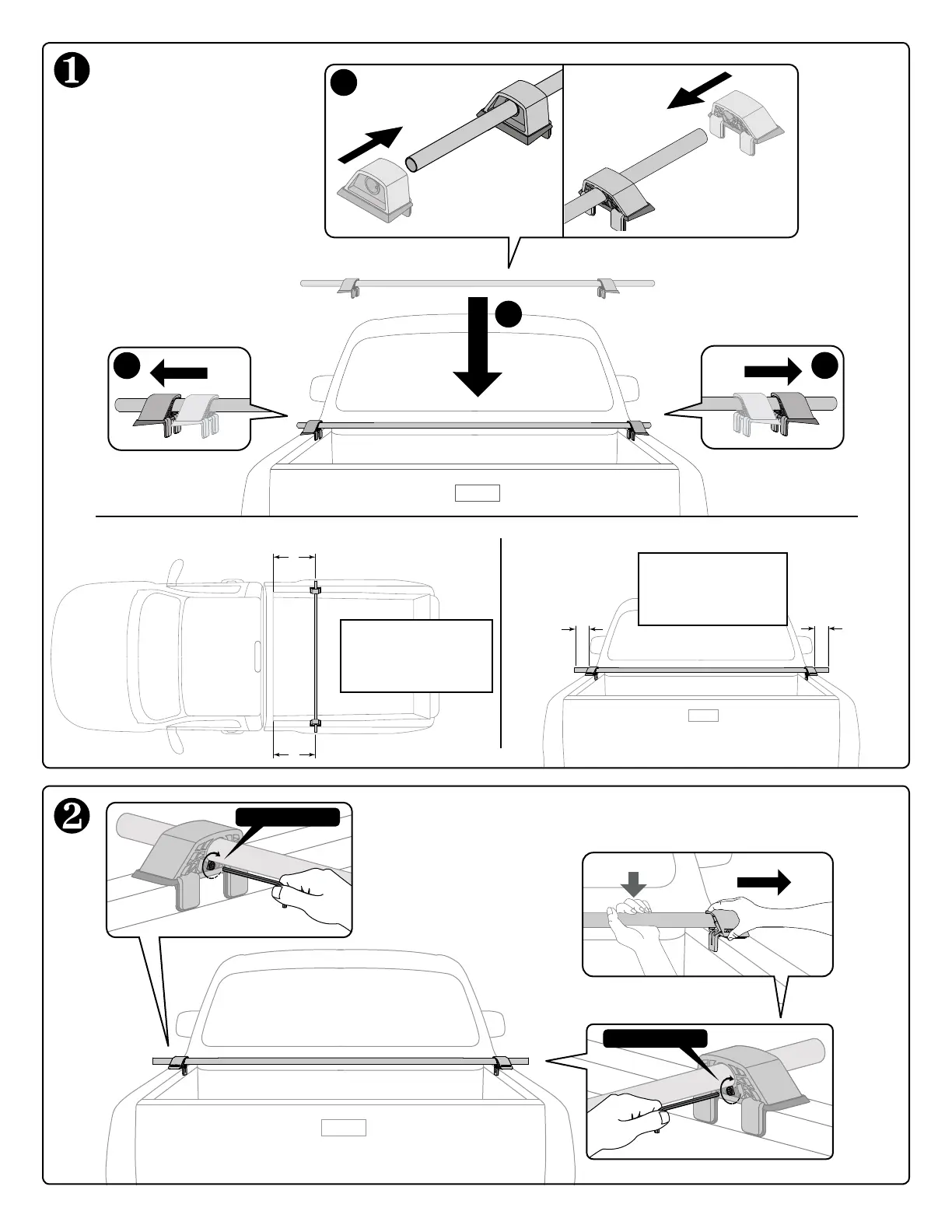 ❶

❷