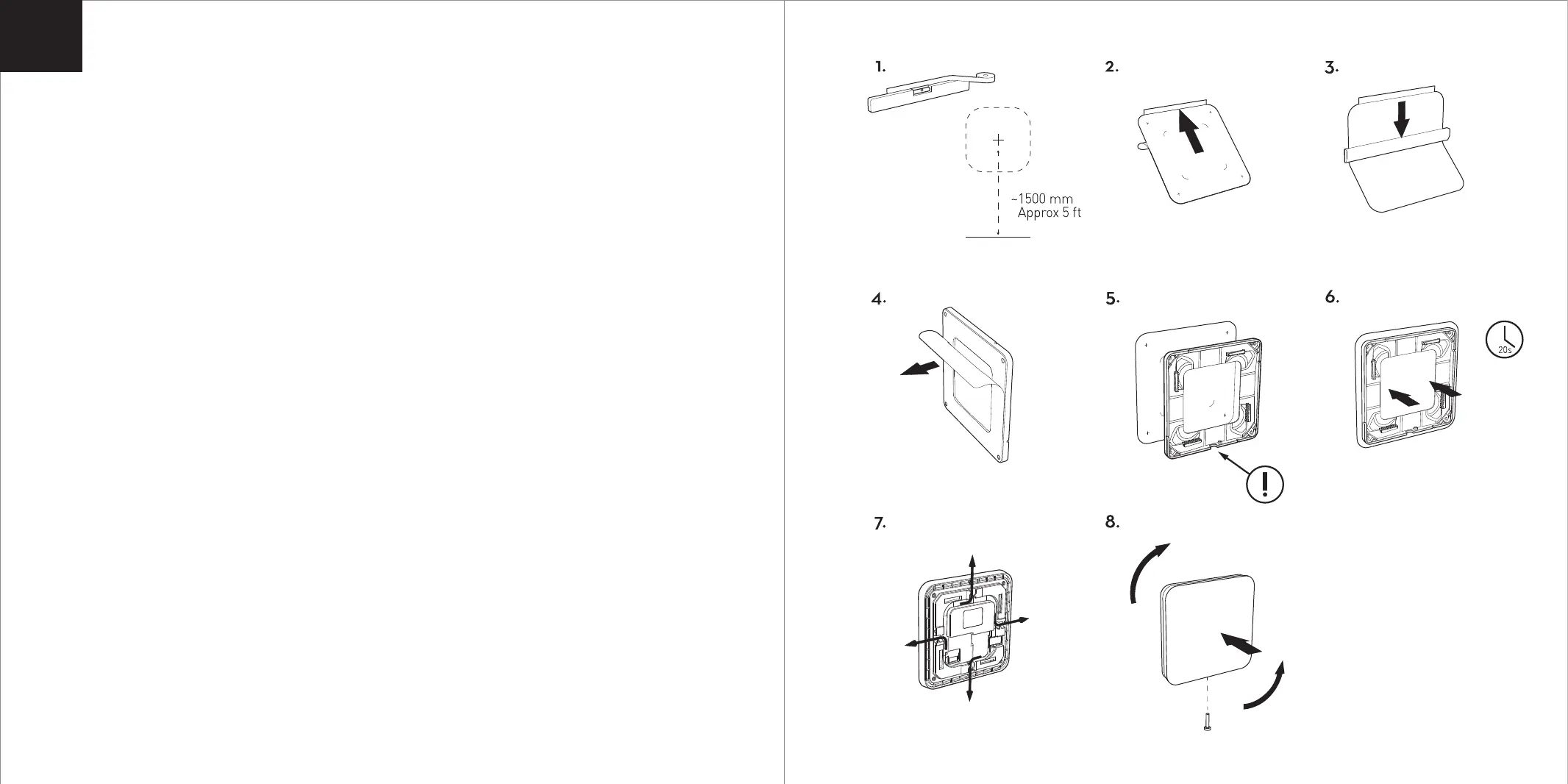 1.

~1500 mm
Approx 5 ft

2.

3.

4.

5.

6.

20s

7.

8.