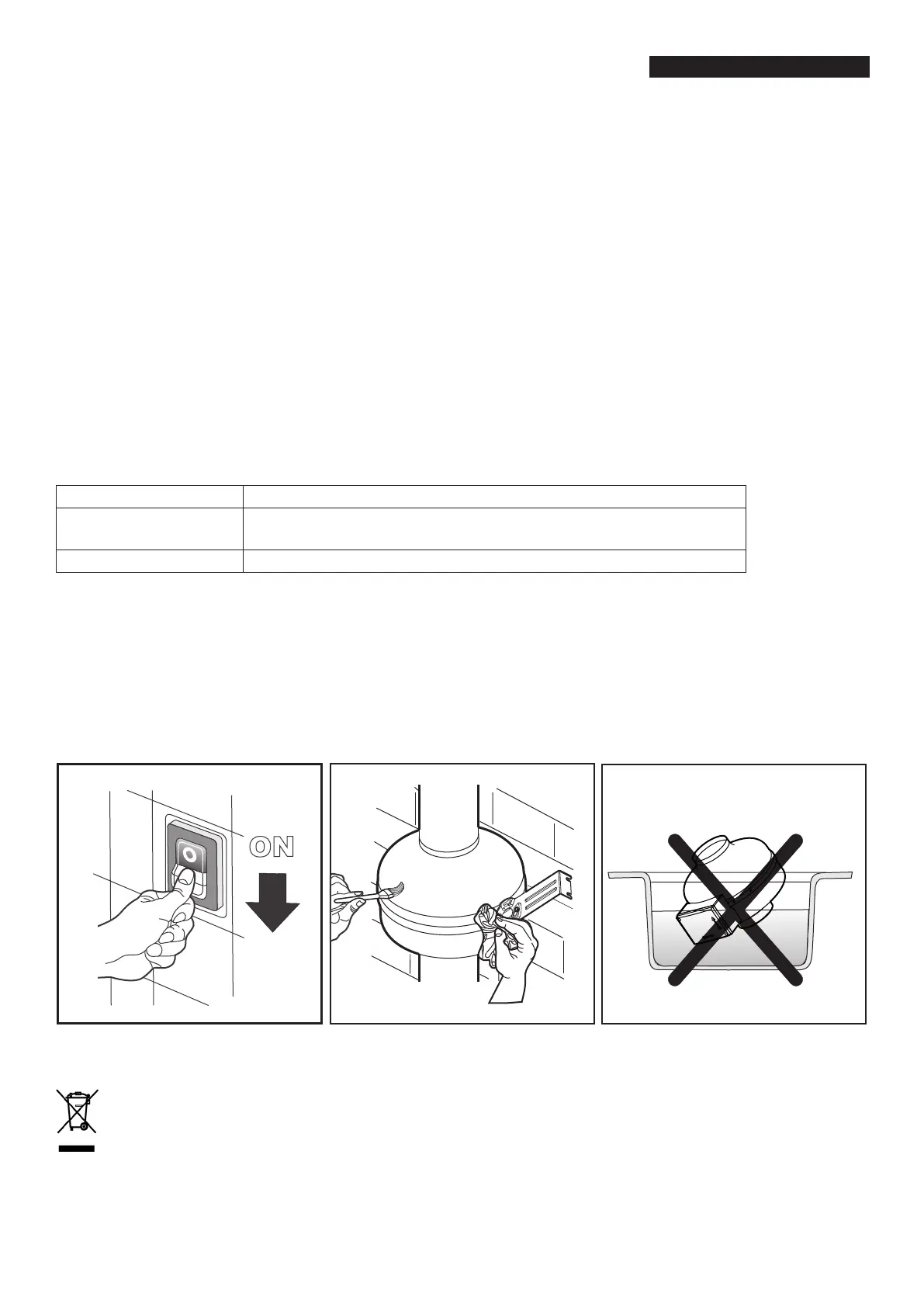 ON