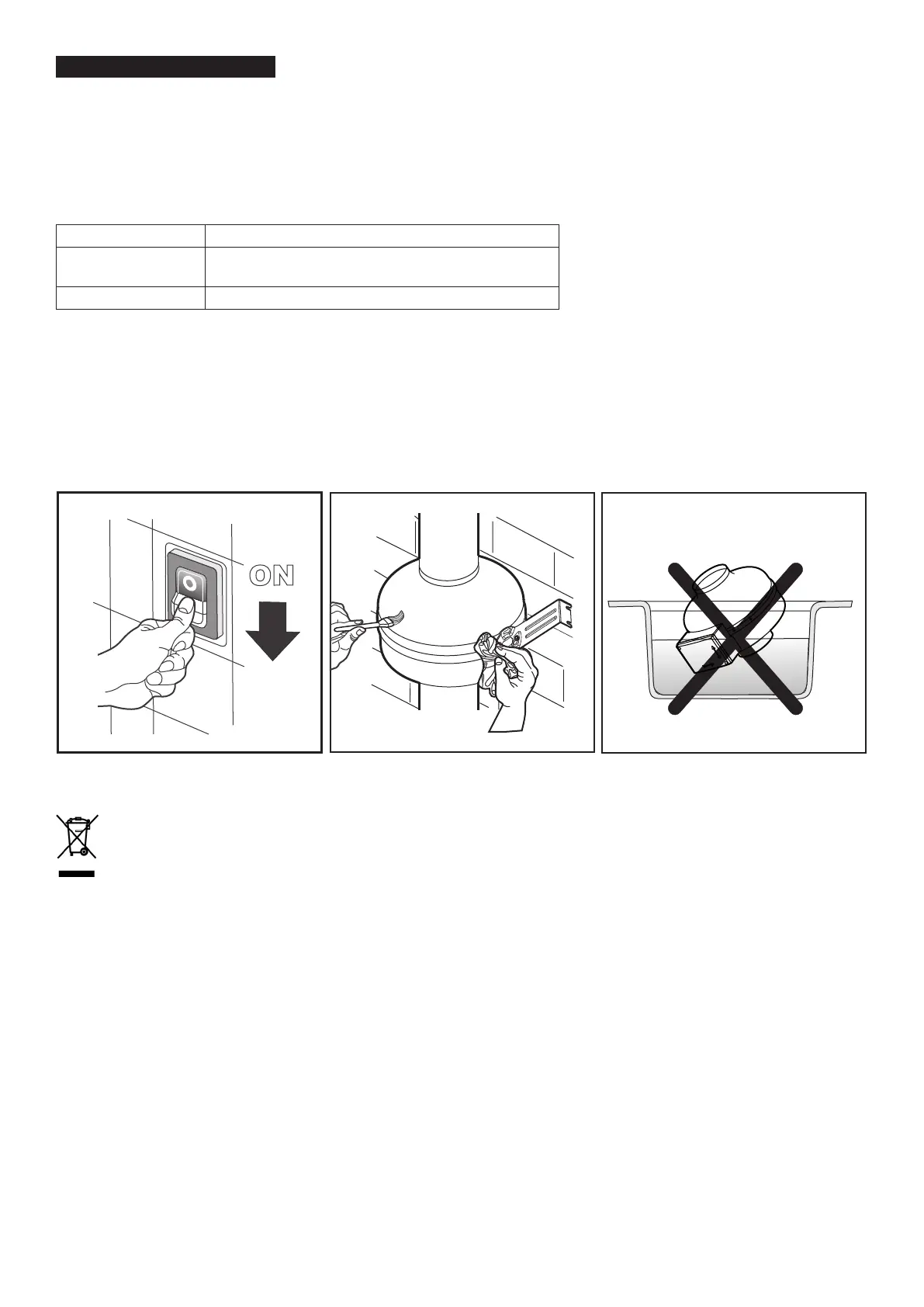 ON