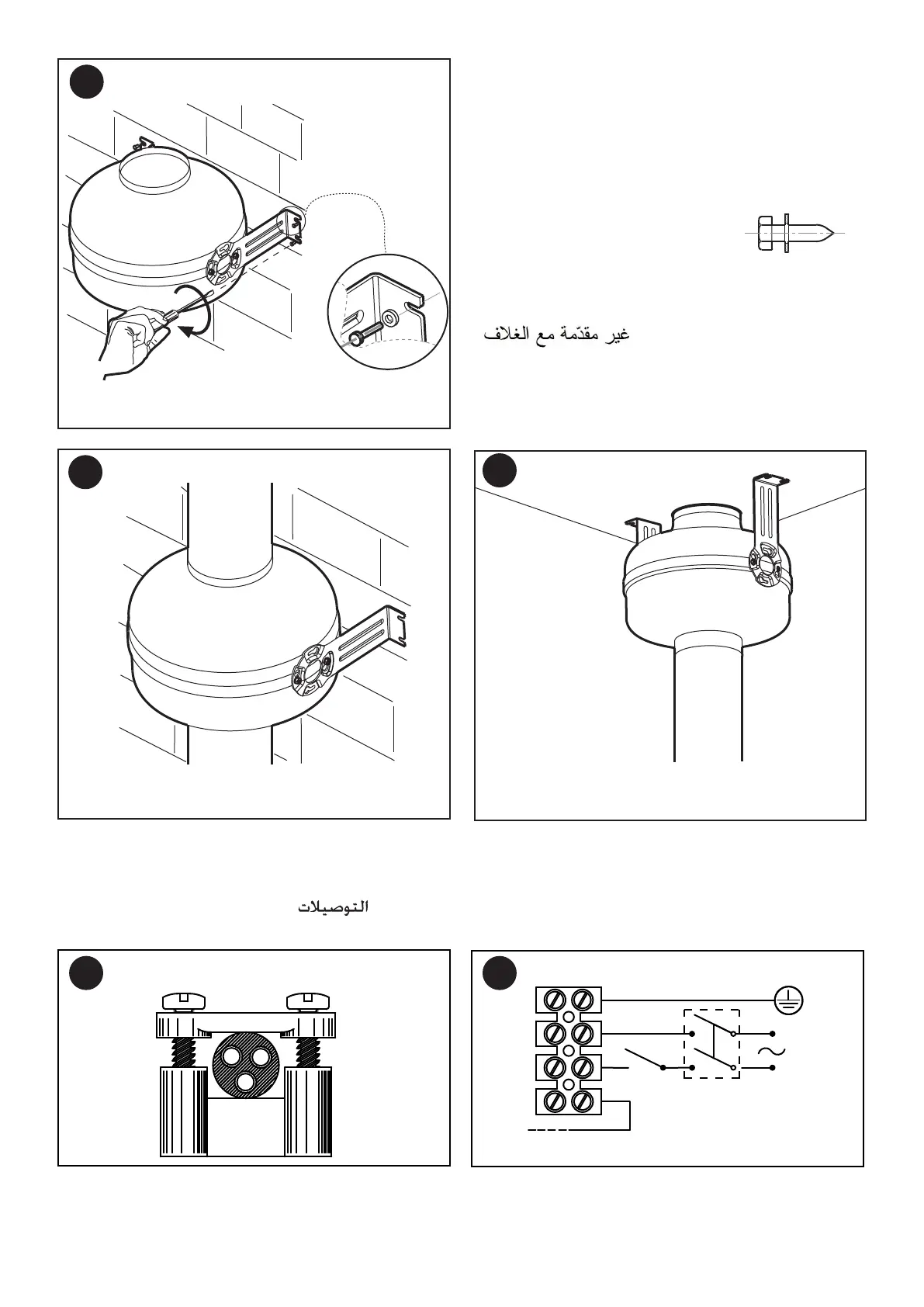 غير مقدّمة مع الغلاف

التوصيلات