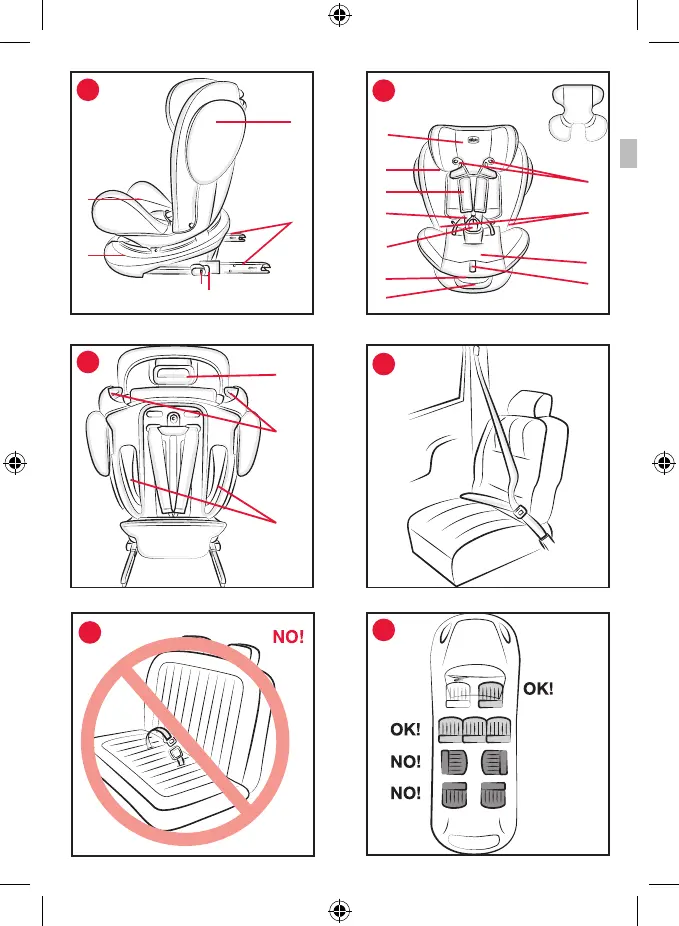 NO!

OK!

OK!

NO!

NO!