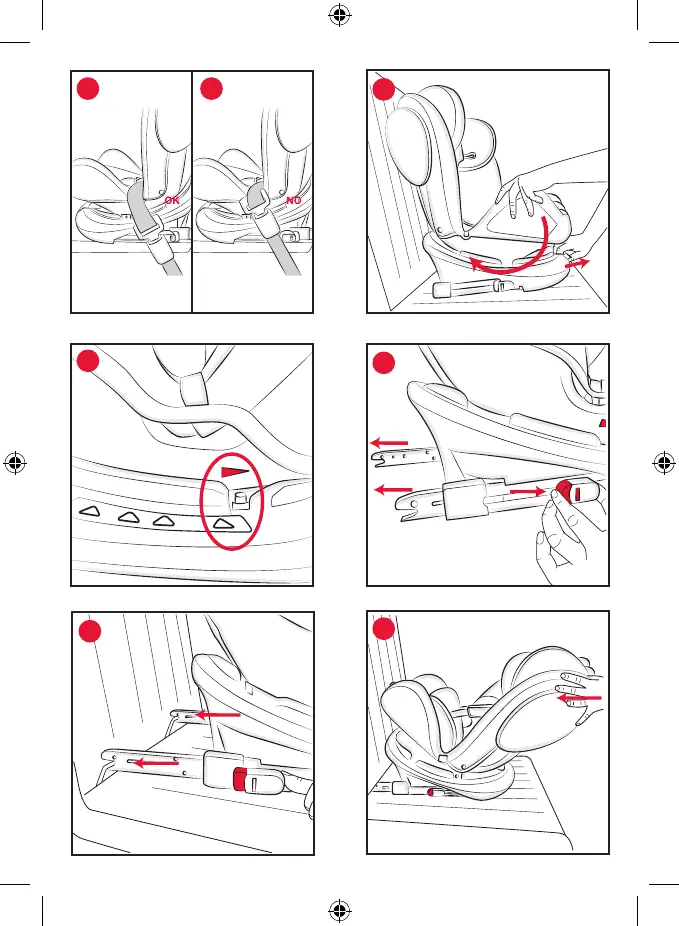 OK

NO