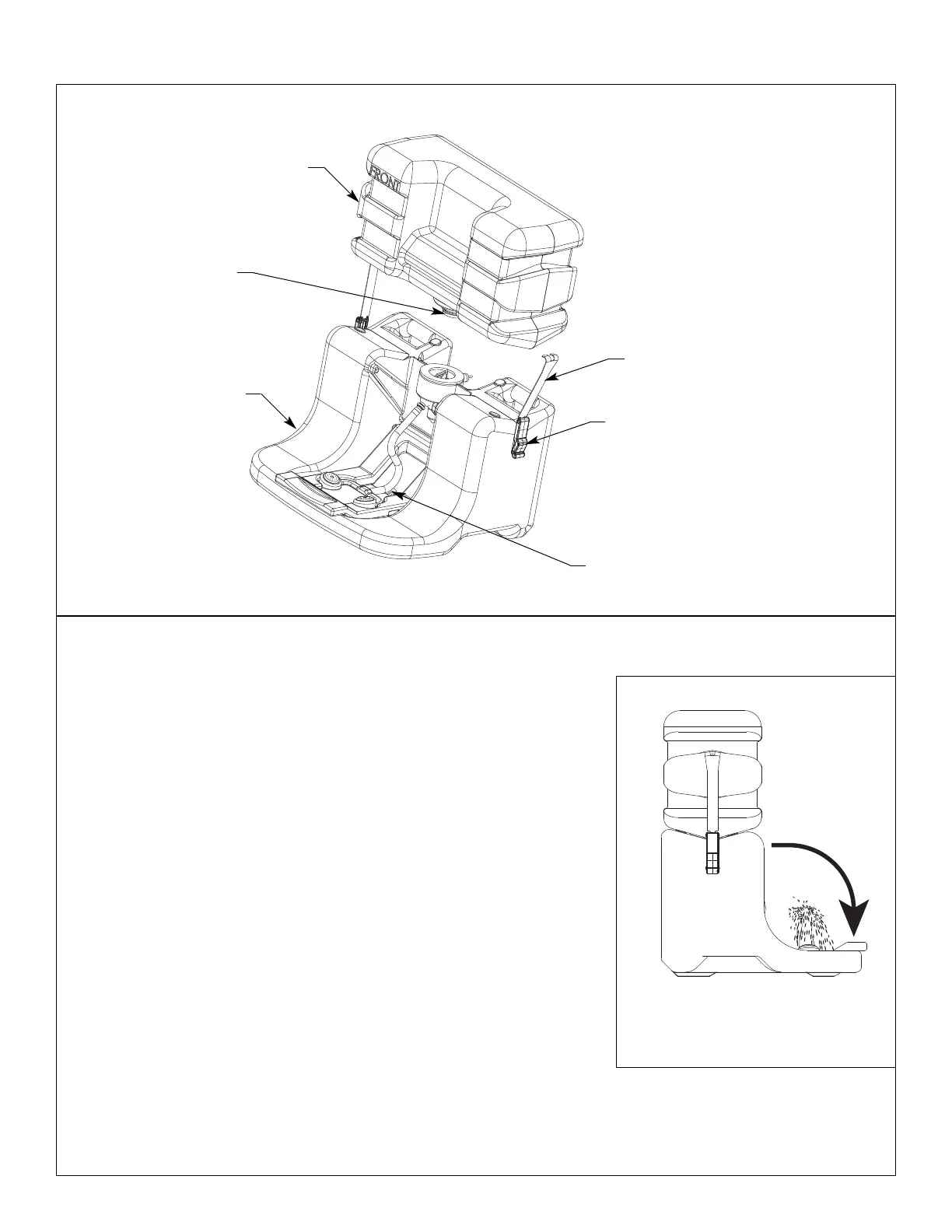 FRONT