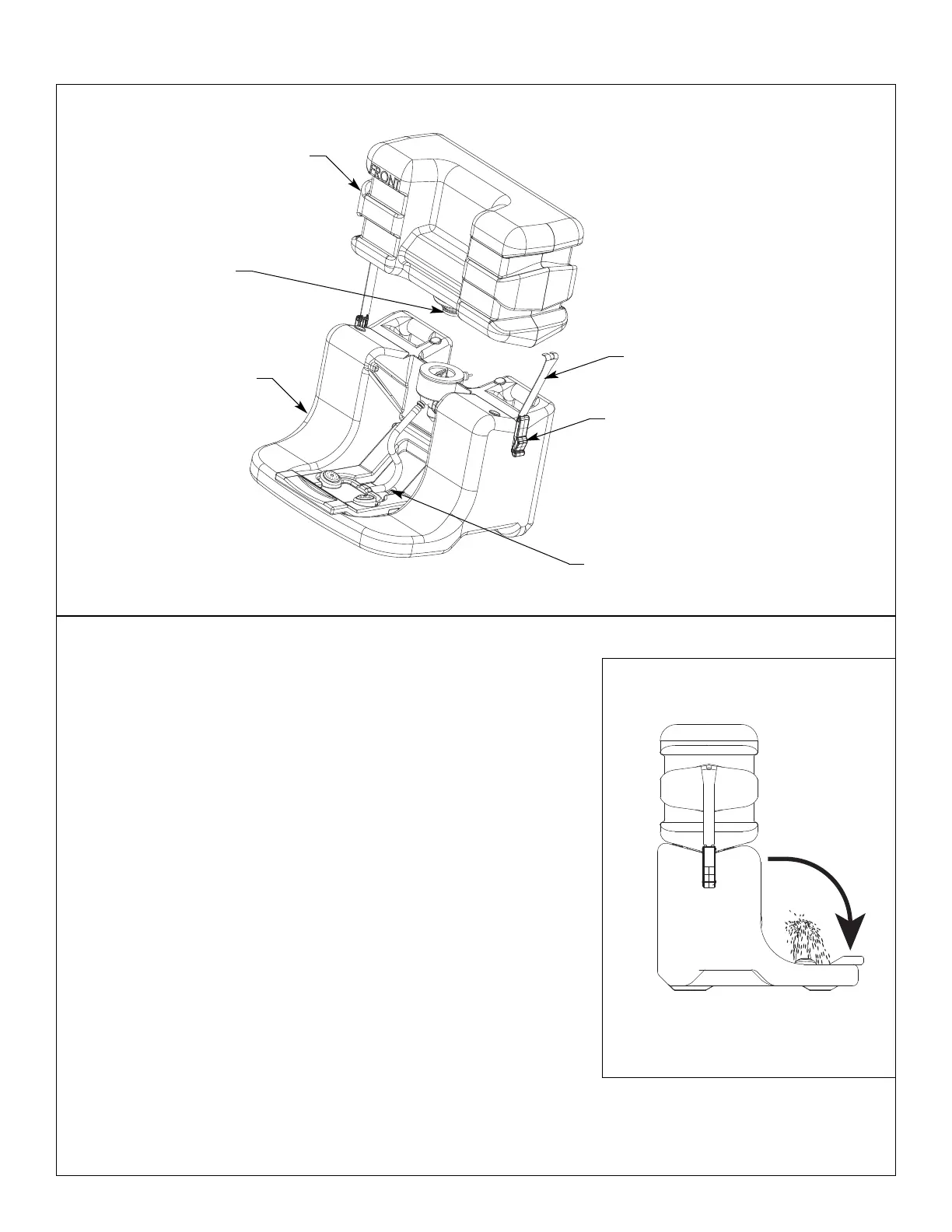 FRONT