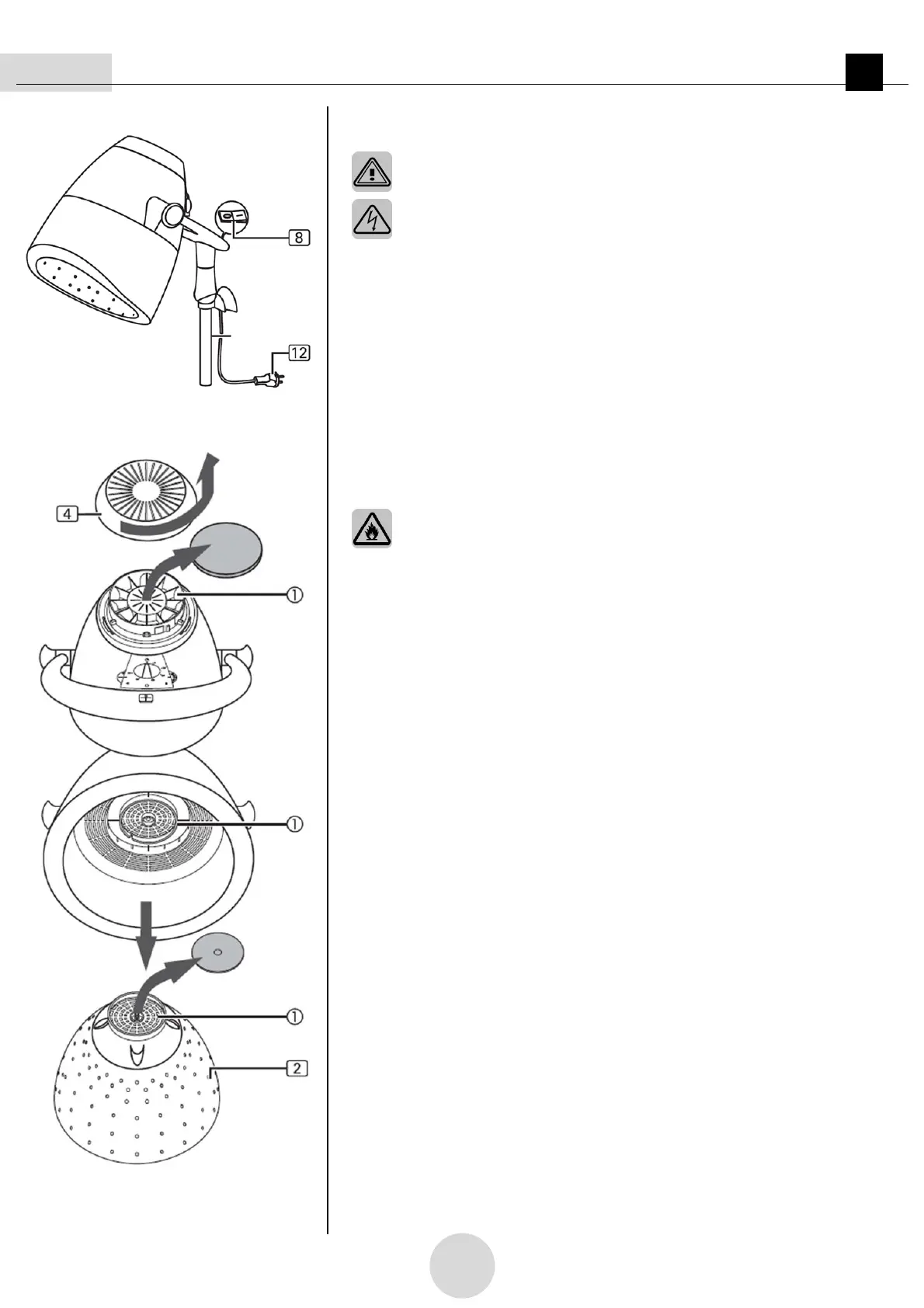 8

12

4

①

①

①

2