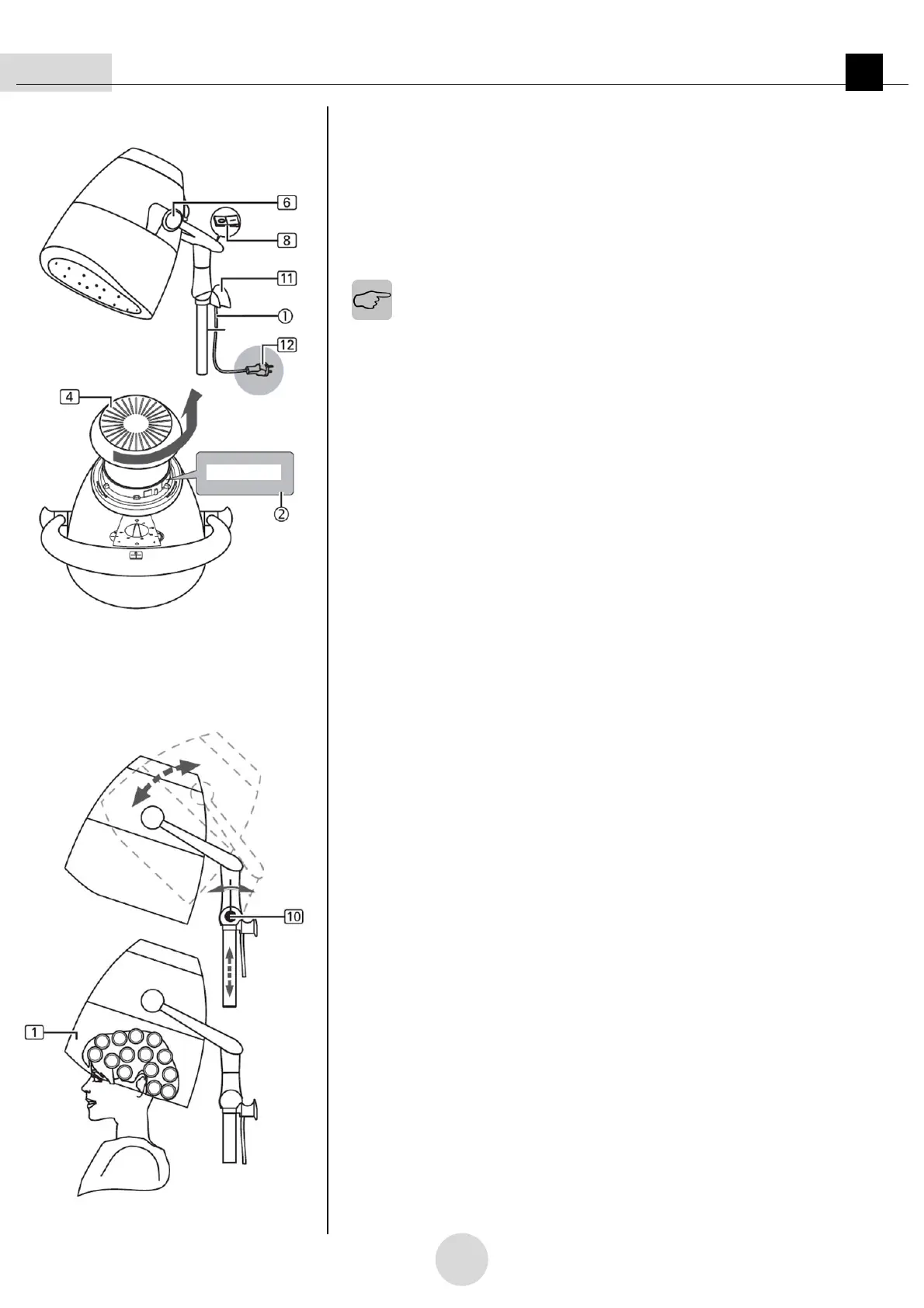 6
8
11
①
12
4
②
10
1